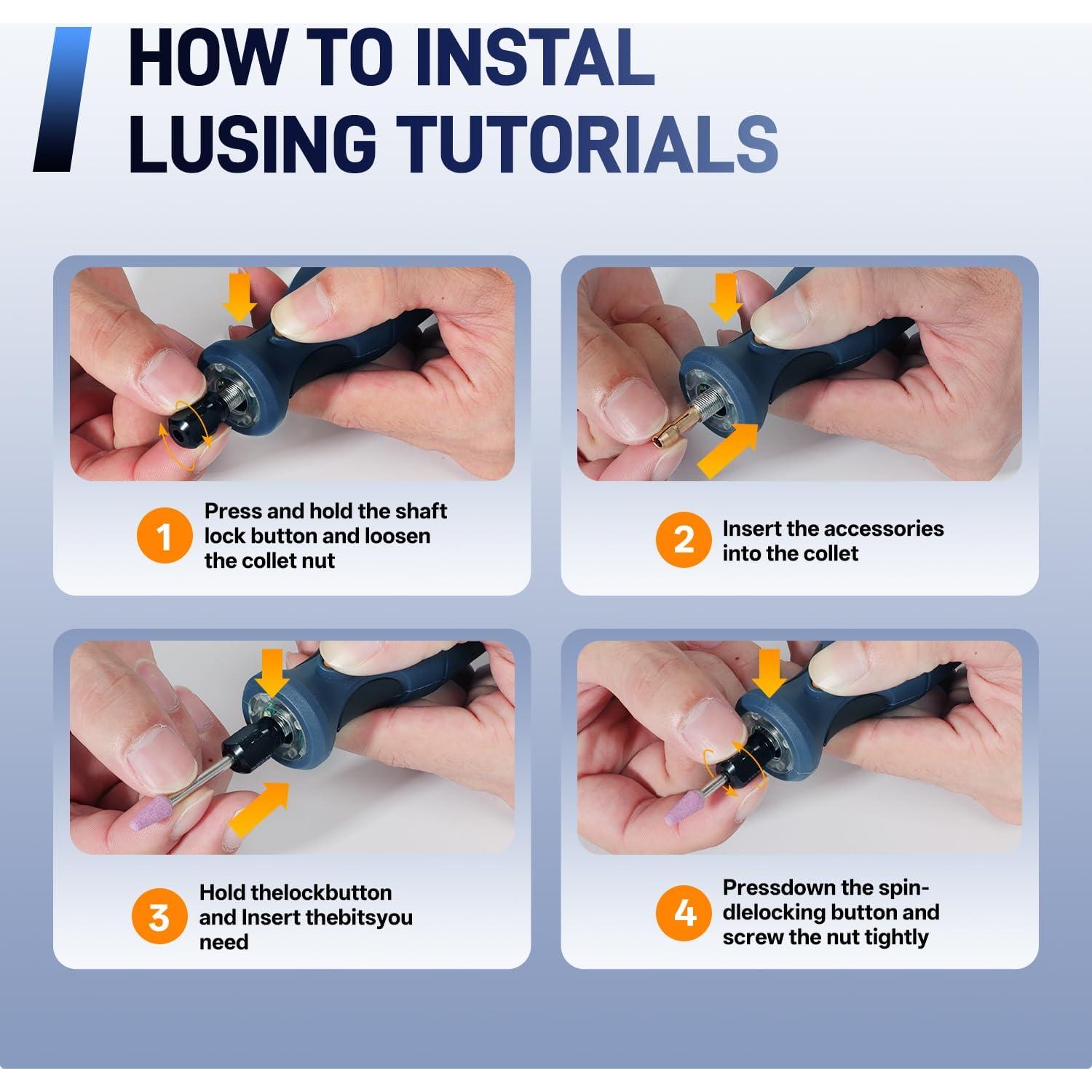 HOW TO INSTAL LUSING TUTORIALS

1 Press and hold the shaft lock button and loosen the collet nut

2 Insert the accessories into the collet

3 Hold thelockbutton and Insert thebitsyou need

4 Pressdown the spindlelocking button and screw the nut tightly