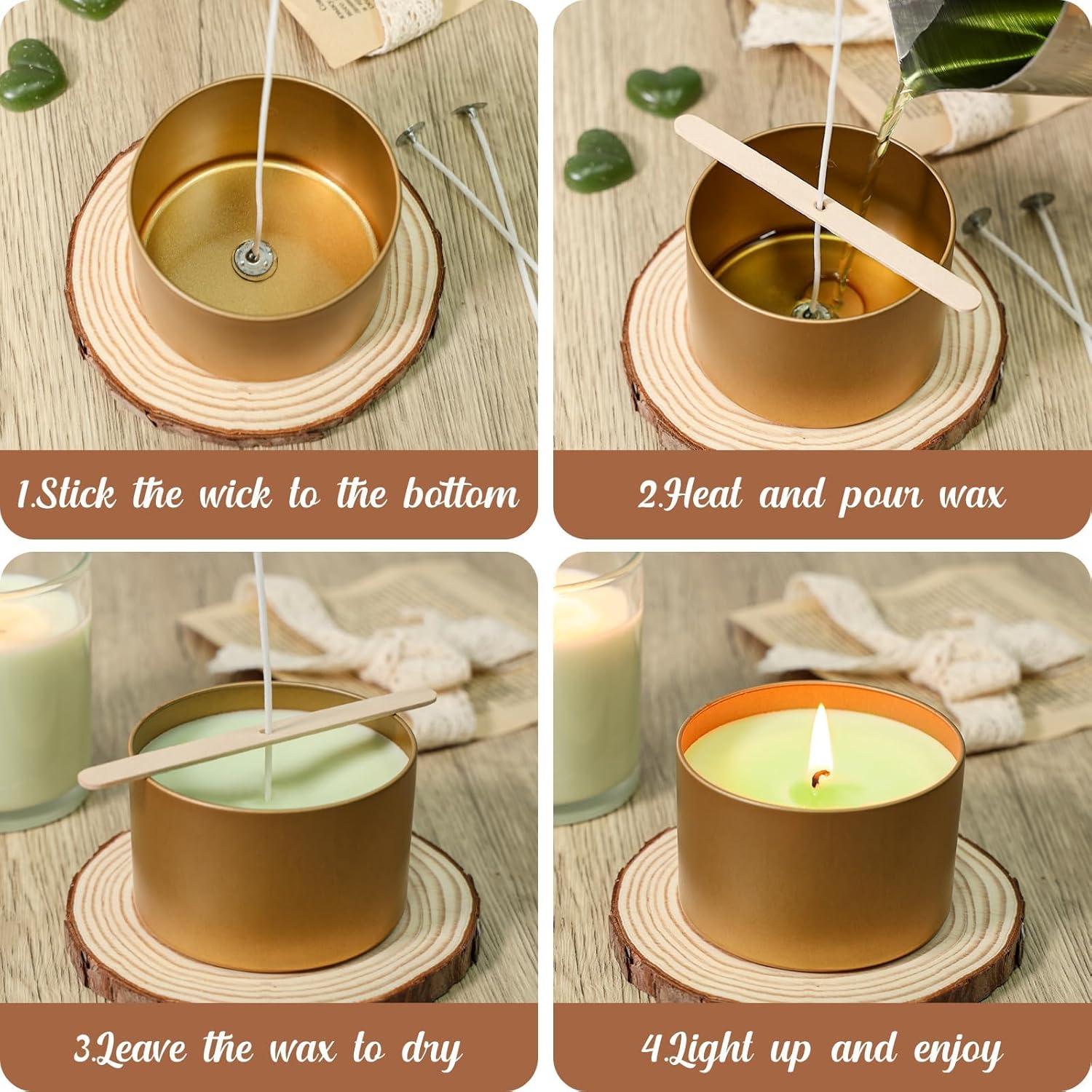 1.Stick the wick to the bottom

2.Heat and pour wax

3.Leave the wax to dry

4.Light up and enjoy