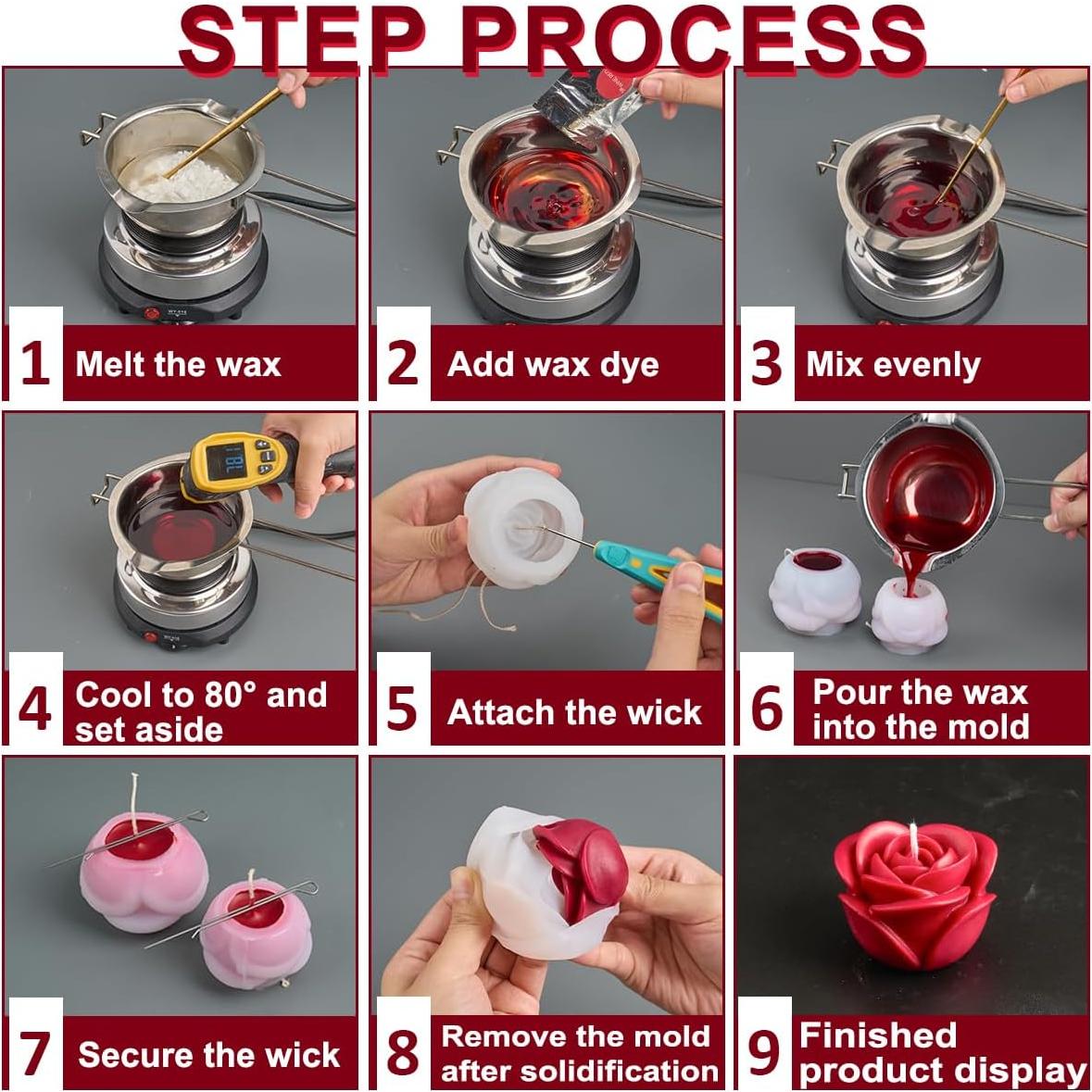 STEP PROCESS

1 Melt the wax

2 Add wax dye

3 Mix evenly

4 Cool to 80° and set aside

5 Attach the wick

6 Pour the wax into the mold

7 Secure the wick

8 Remove the mold after solidification

9 Finished product display