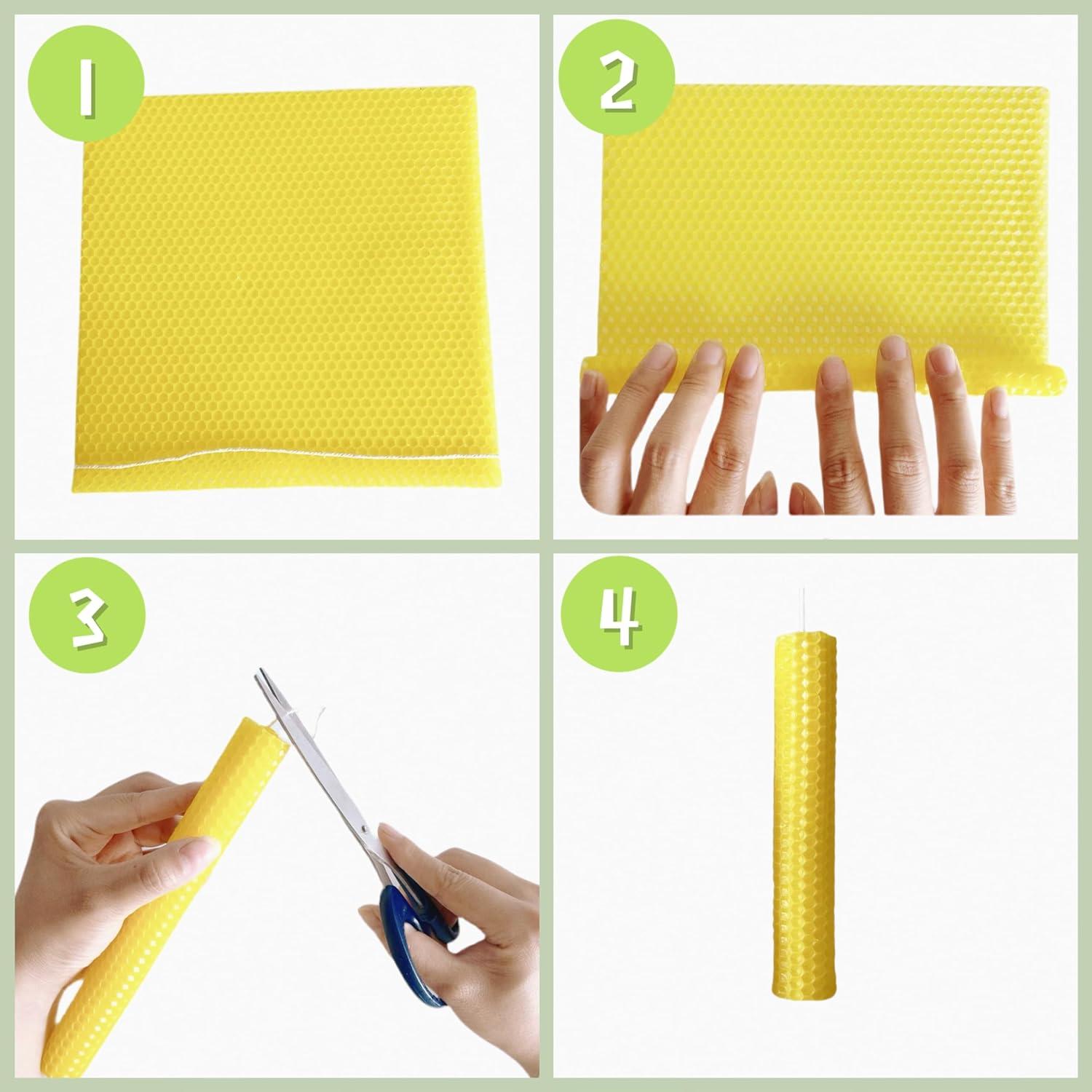 1

2

3

4