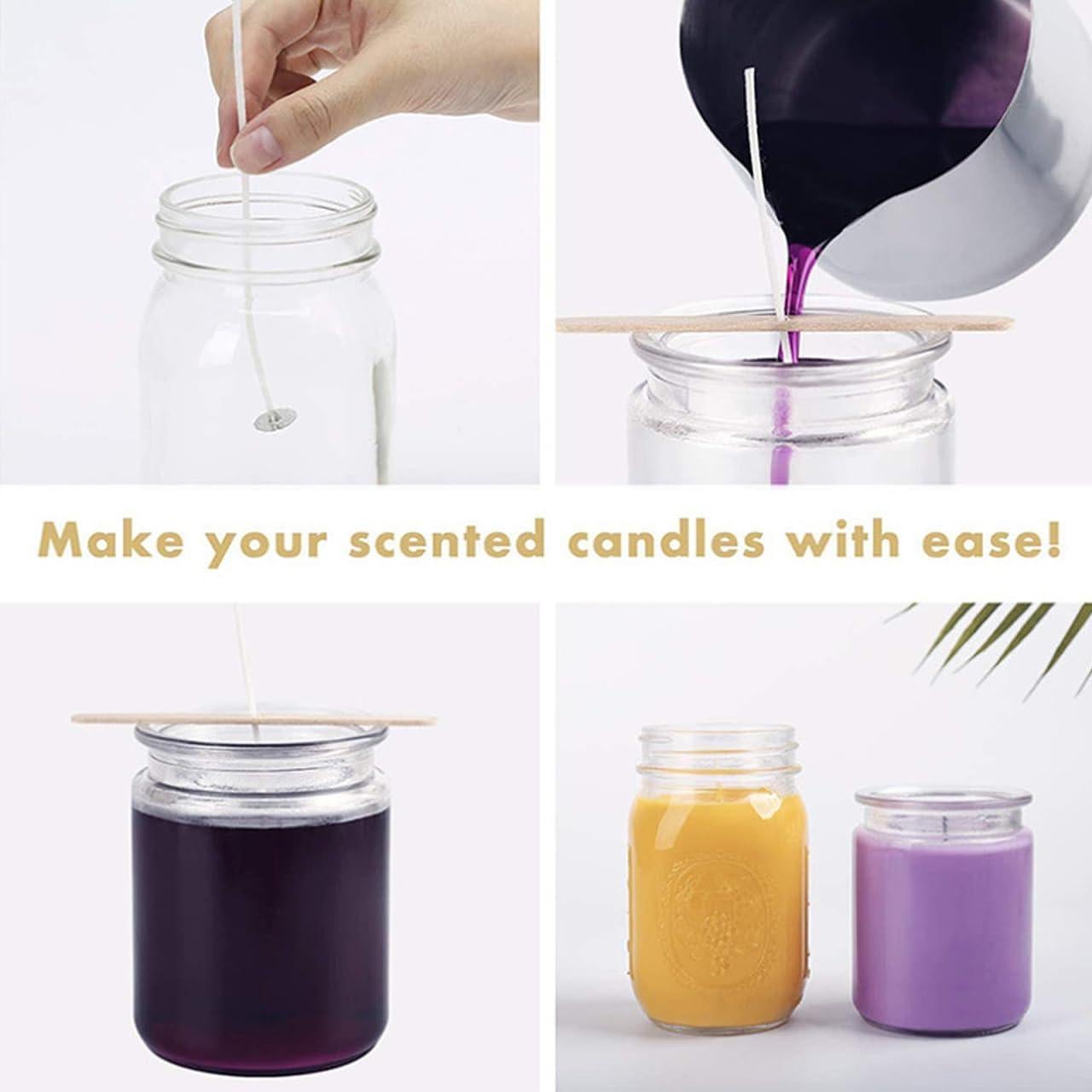 Make your scented candles with ease!