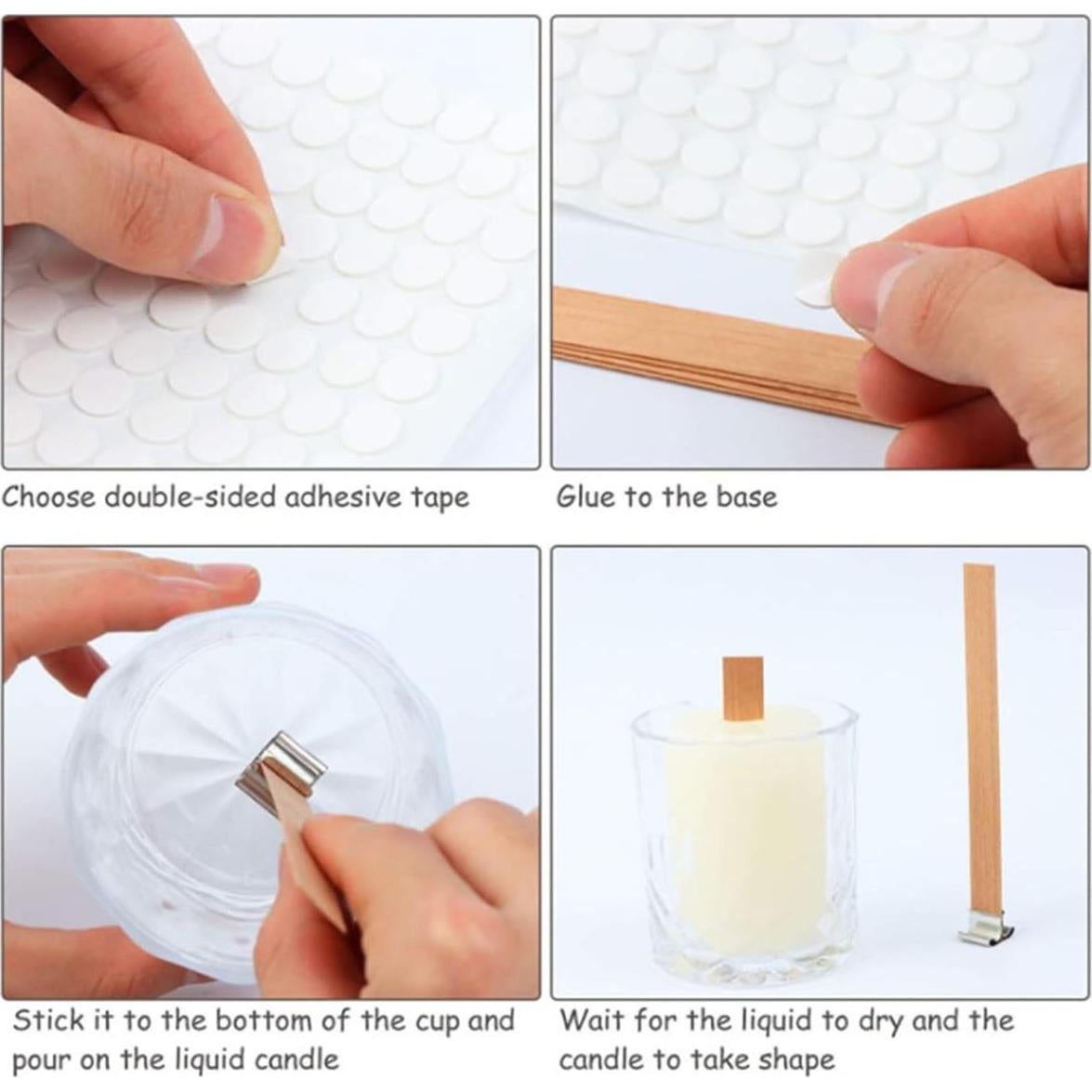 Choose double-sided adhesive tape

Glue to the base

Stick it to the bottom of the cup and pour on the liquid candle

Wait for the liquid to dry and the candle to take shape