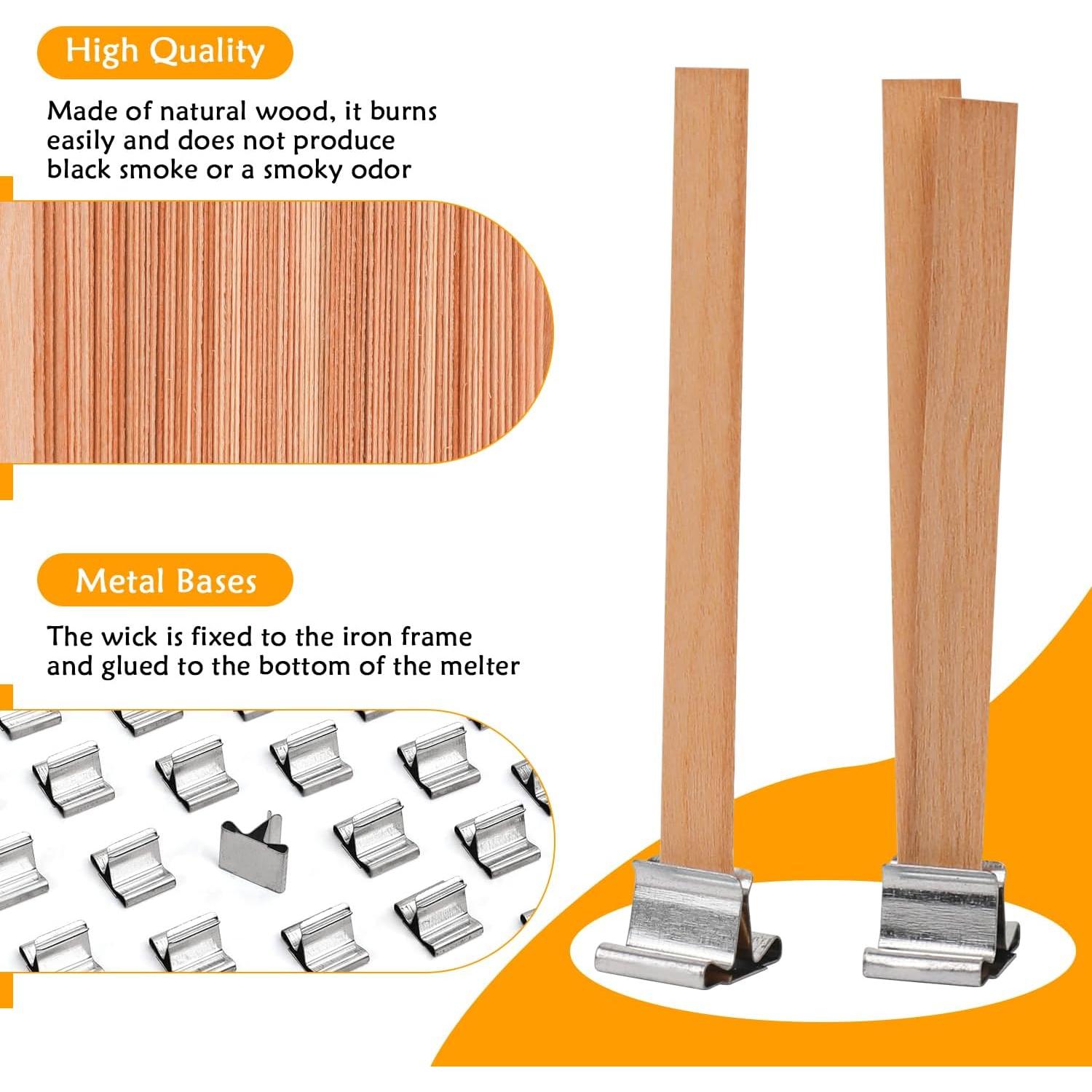 High Quality

Made of natural wood, it burns easily and does not produce black smoke or a smoky odor

Metal Bases

The wick is fixed to the iron frame and glued to the bottom of the melter