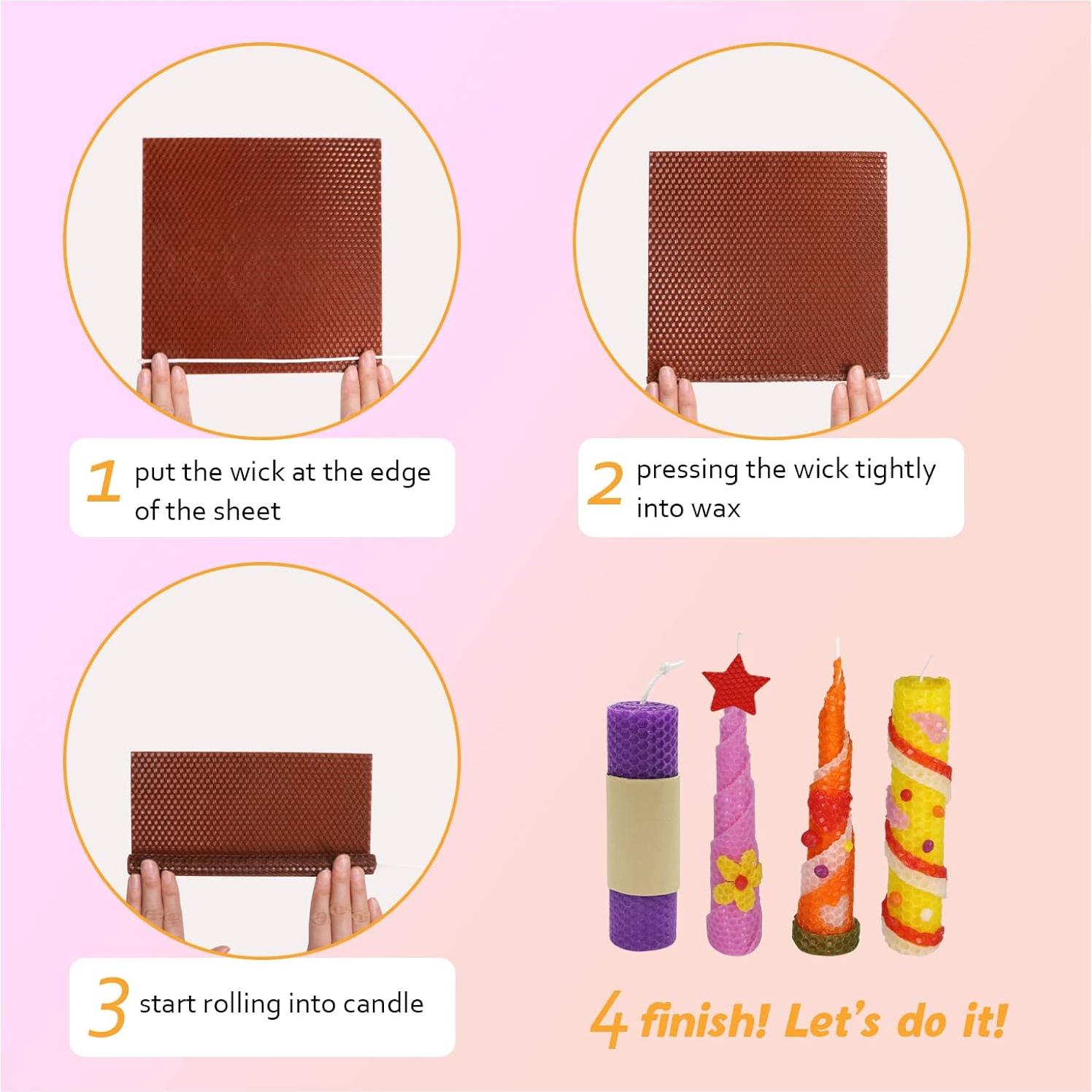 1 put the wick at the edge of the sheet

2 pressing the wick tightly into wax

3 start rolling into candle

4 finish! Let's do it!