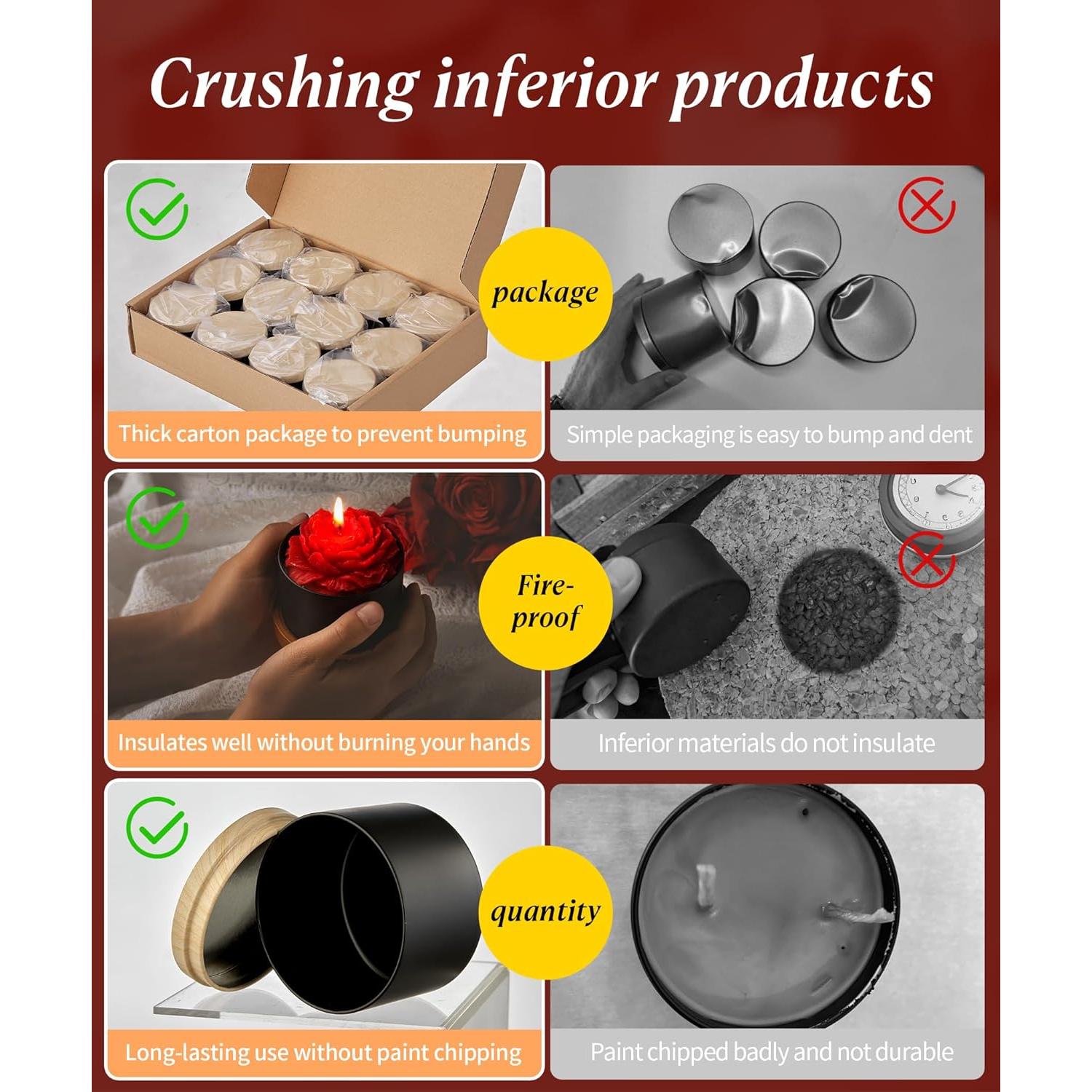 Crushing inferior products

package

Thick carton package to prevent bumping

Simple packaging is easy to bump and dent

Fire-proof

Insulates well without burning your hands

Inferior materials do not insulate

quantity

Long-lasting use without paint chipping

Paint chipped badly and not durable