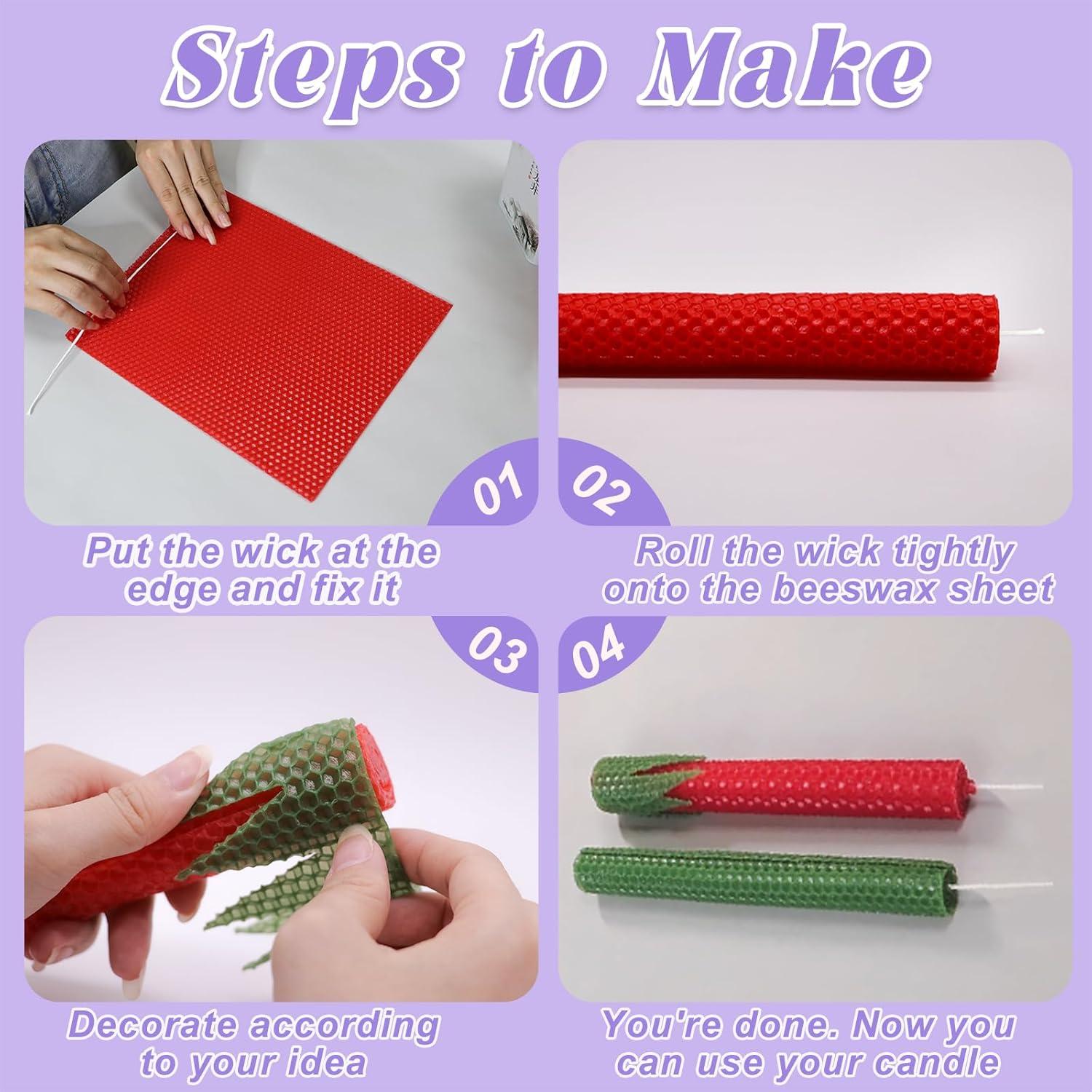 Steps to Make

01

Put the wick at the edge and fix it

02

Roll the wick tightly onto the beeswax sheet

03

Decorate according to your idea

04

You're done. Now you can use your candle