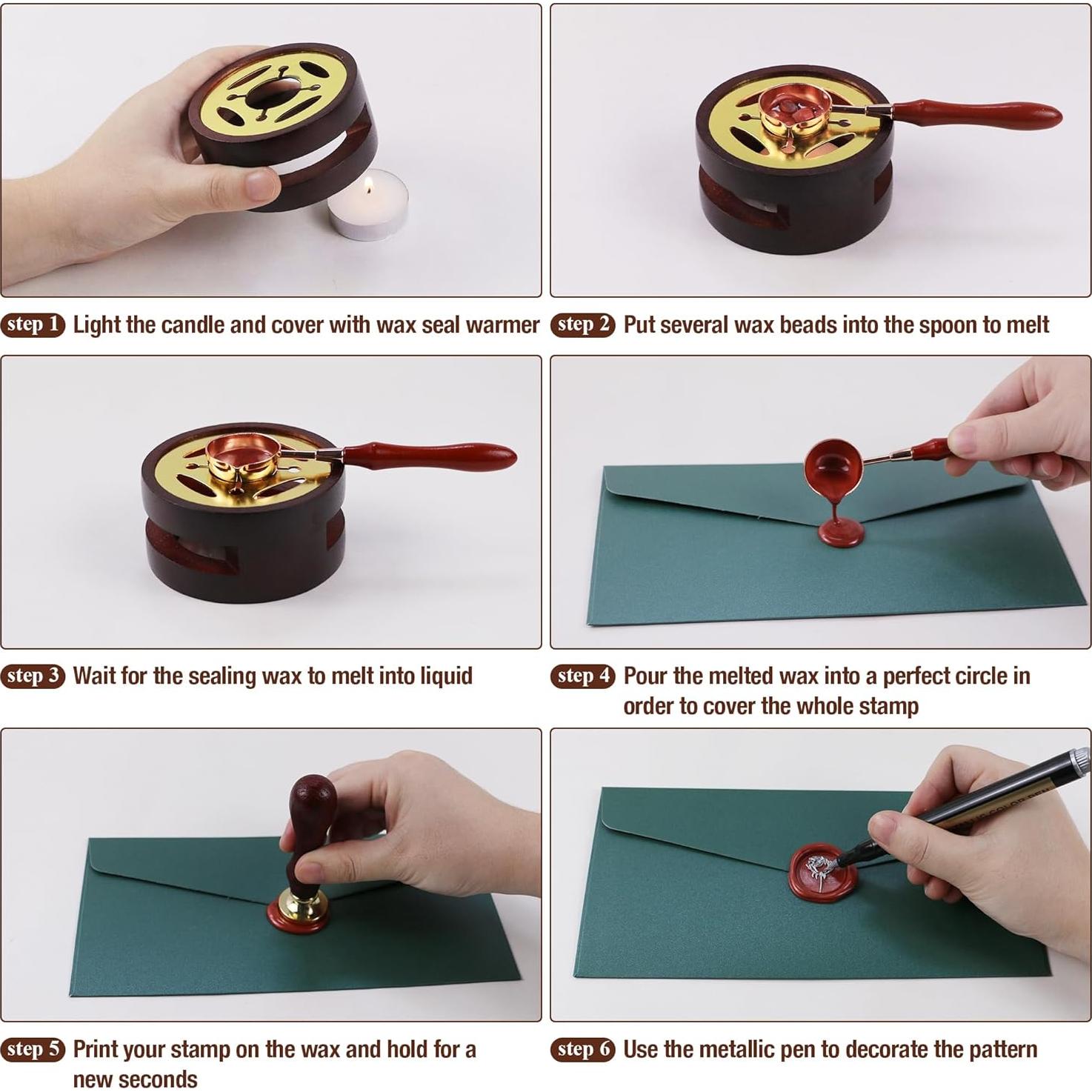 step 1 Light the candle and cover with wax seal warmer

step 2 Put several wax beads into the spoon to melt

step 3 Wait for the sealing wax to melt into liquid

step 4 Pour the melted wax into a perfect circle in order to cover the whole stamp

step 5 Print your stamp on the wax and hold for a new seconds

step 6 Use the metallic pen to decorate the pattern