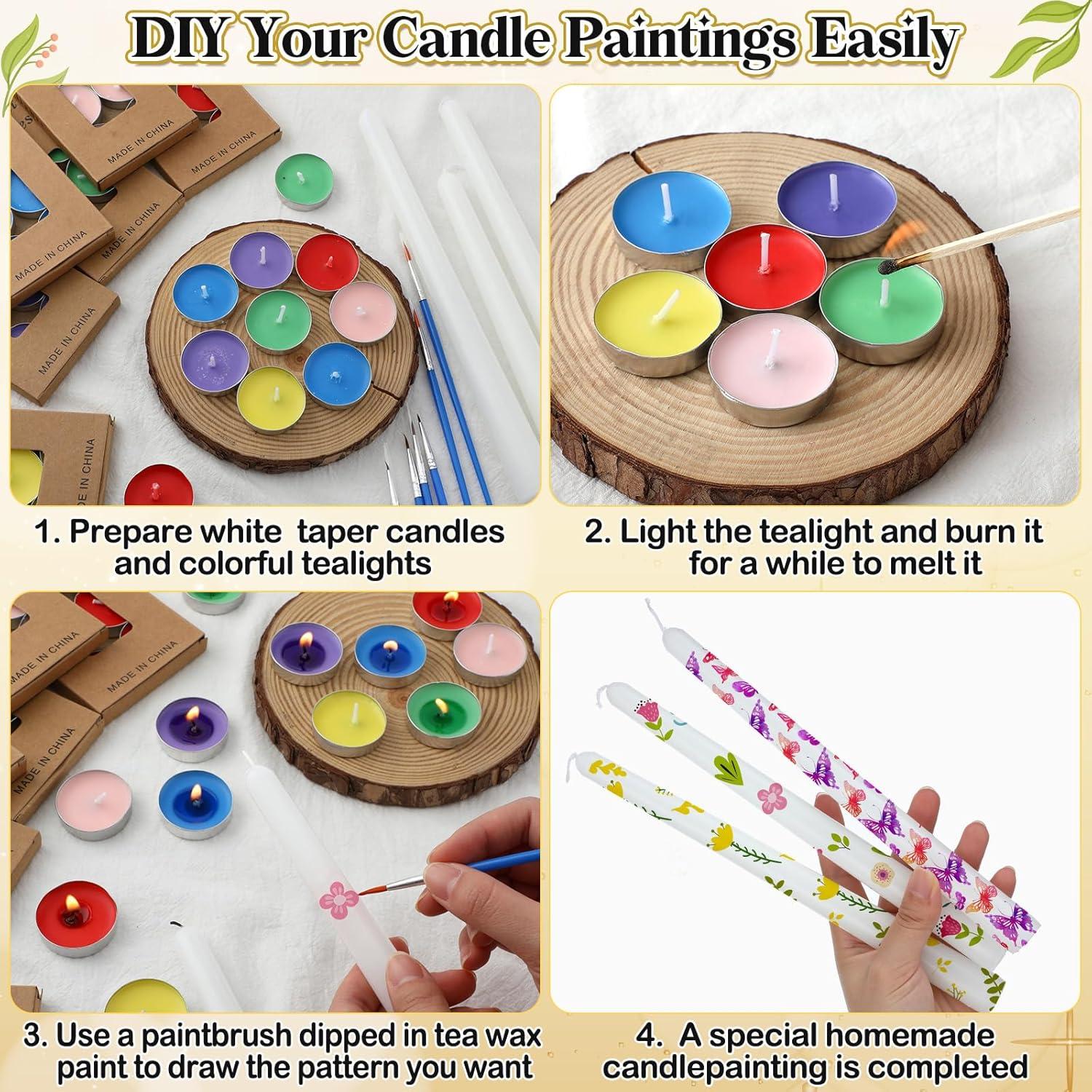 DIY Your Candle Paintings Easily

MADE IN CHINA

MADE IN CHINA

MADE IN CHINA

MADE IN CHINA

MADE IN CHINA

MADE IN CHINA

1. Prepare white taper candles and colorful tealights

2. Light the tealight and burn it for a while to melt it

MADE IN CHINA

MADE IN CHINA

MADE IN CHINA

3. Use a paintbrush dipped in tea wax paint to draw the pattern you want

4. A special homemade candlepainting is completed