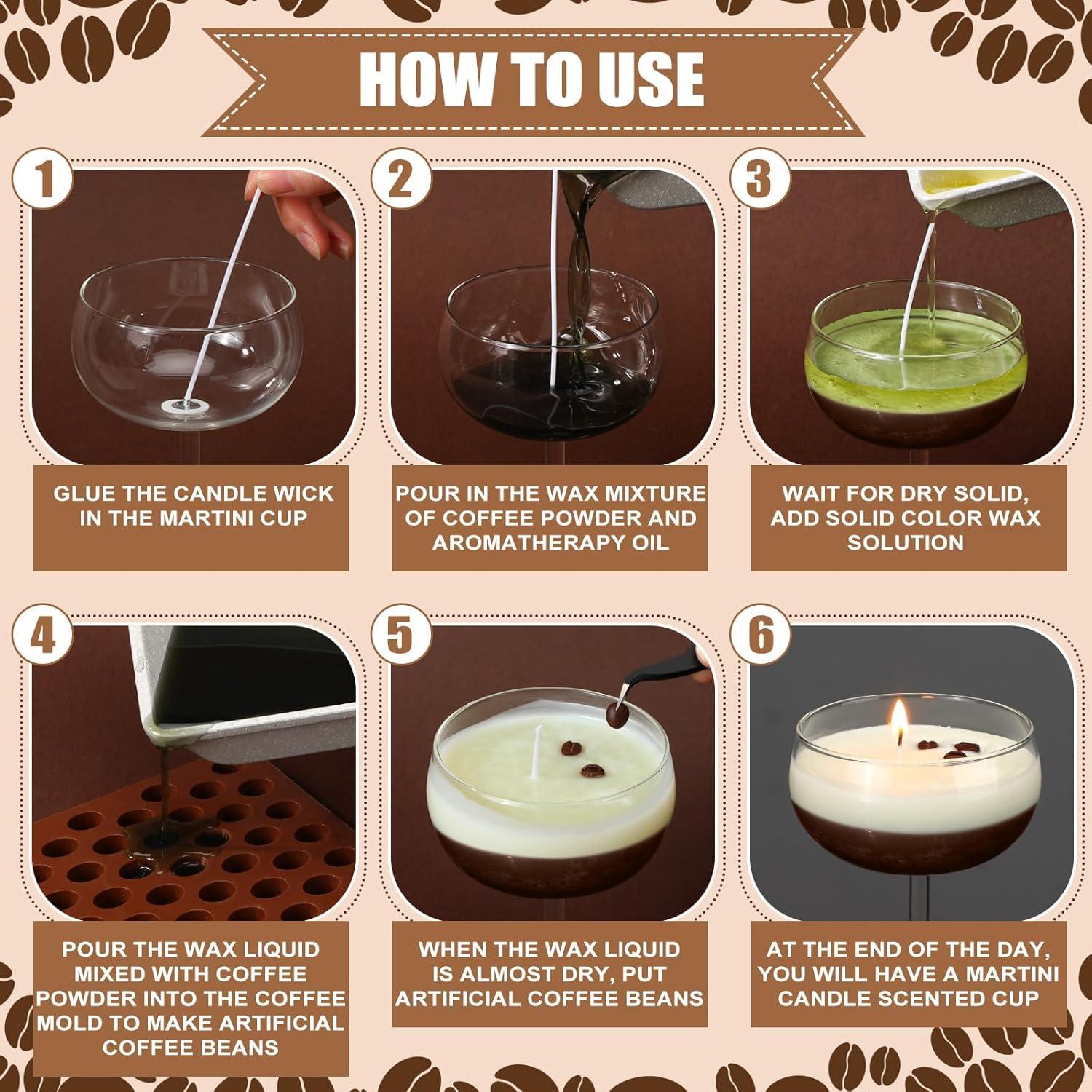 HOW TO USE

1

GLUE THE CANDLE WICK IN THE MARTINI CUP

2

POUR IN THE WAX MIXTURE OF COFFEE POWDER AND AROMATHERAPY OIL

3

WAIT FOR DRY SOLID, ADD SOLID COLOR WAX SOLUTION

4

POUR THE WAX LIQUID MIXED WITH COFFEE POWDER INTO THE COFFEE MOLD TO MAKE ARTIFICIAL COFFEE BEANS

5

WHEN THE WAX LIQUID IS ALMOST DRY, PUT ARTIFICIAL COFFEE BEANS

6

AT THE END OF THE DAY, YOU WILL HAVE A MARTINI CANDLE SCENTED CUP