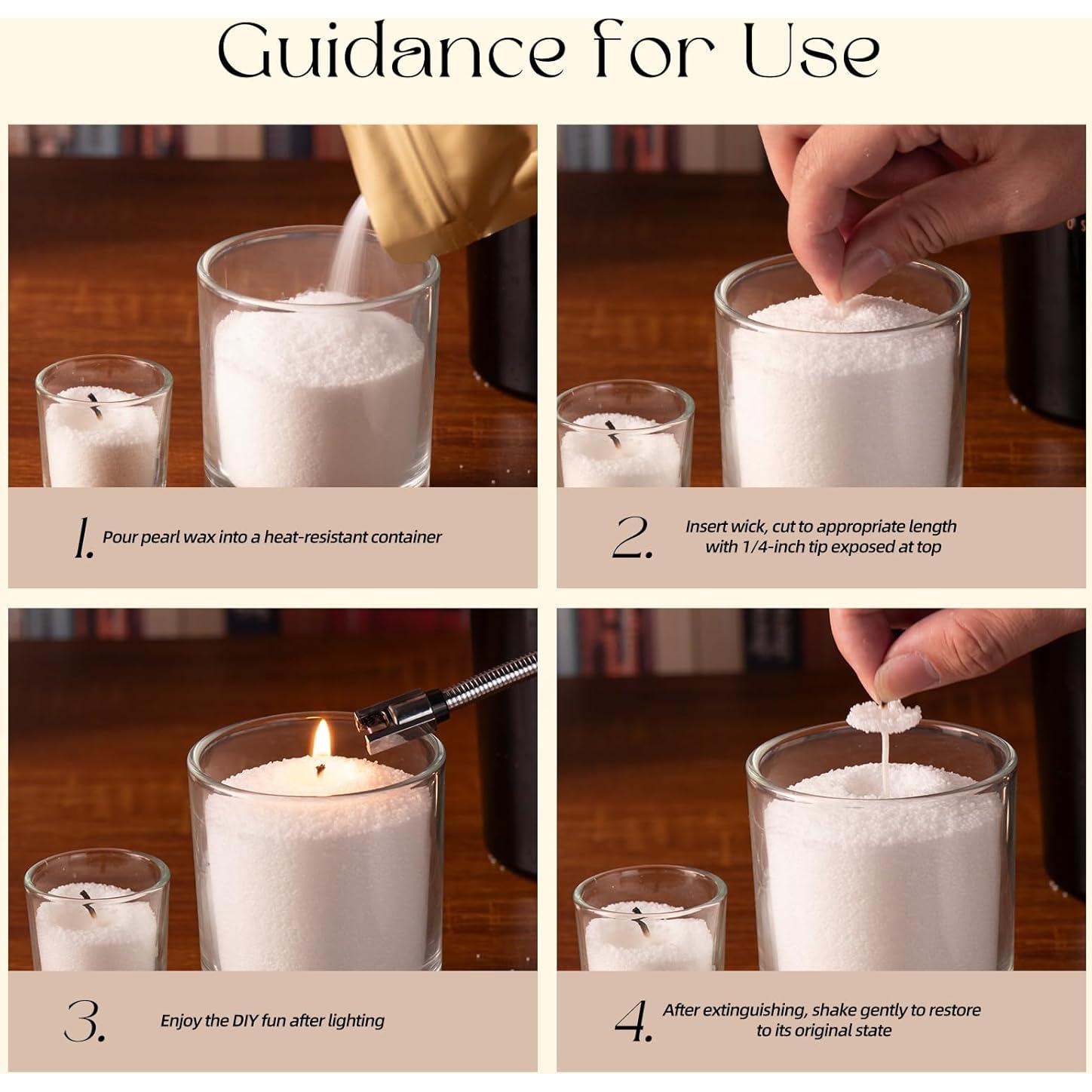 Guidance for Use

1. Pour pearl wax into a heat-resistant container

2. Insert wick, cut to appropriate length with 1/4-inch tip exposed at top

3. Enjoy the DIY fun after lighting

4. After extinguishing, shake gently to restore to its original state