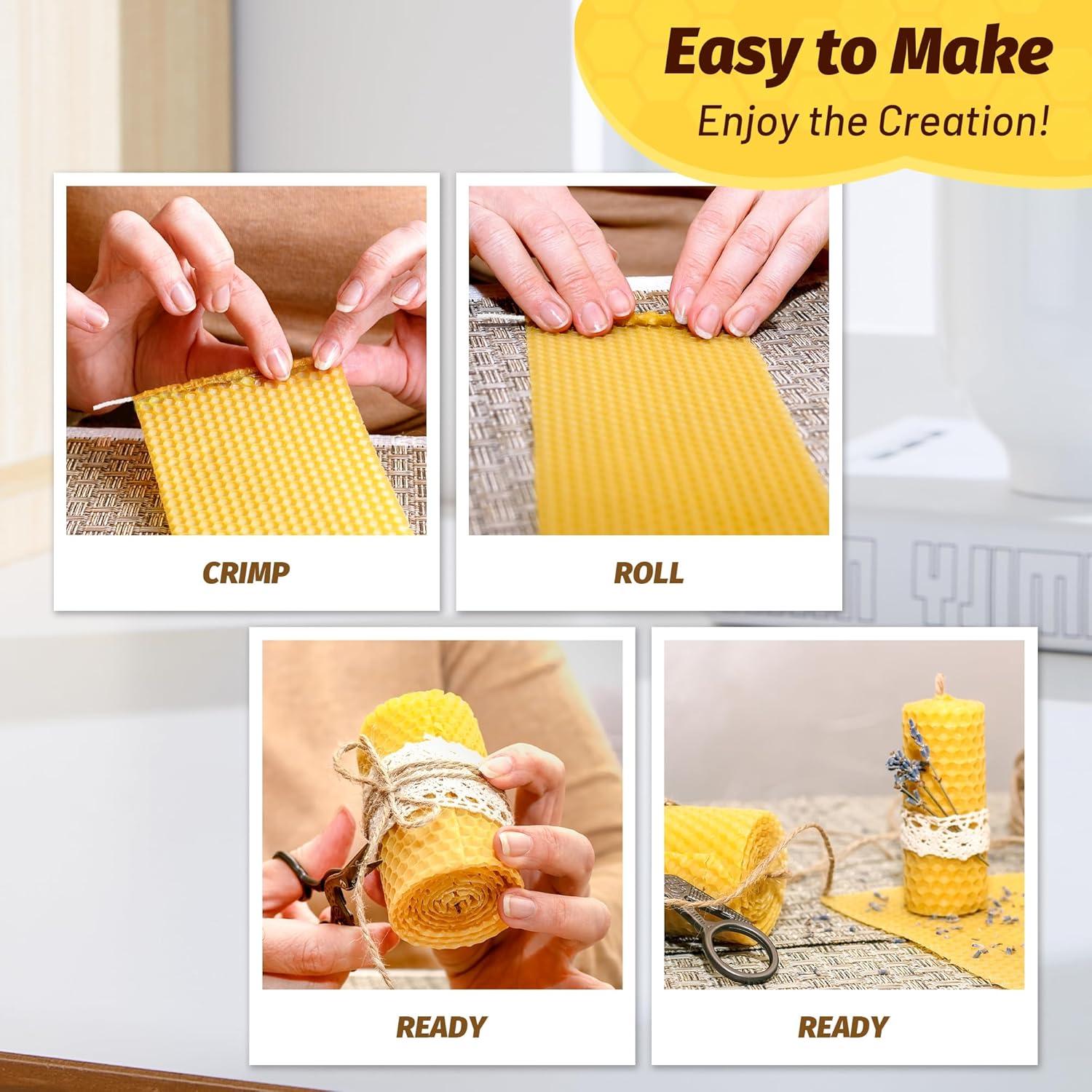 Easy to Make
Enjoy the Creation!

CRIMP

ROLL

READY

READY