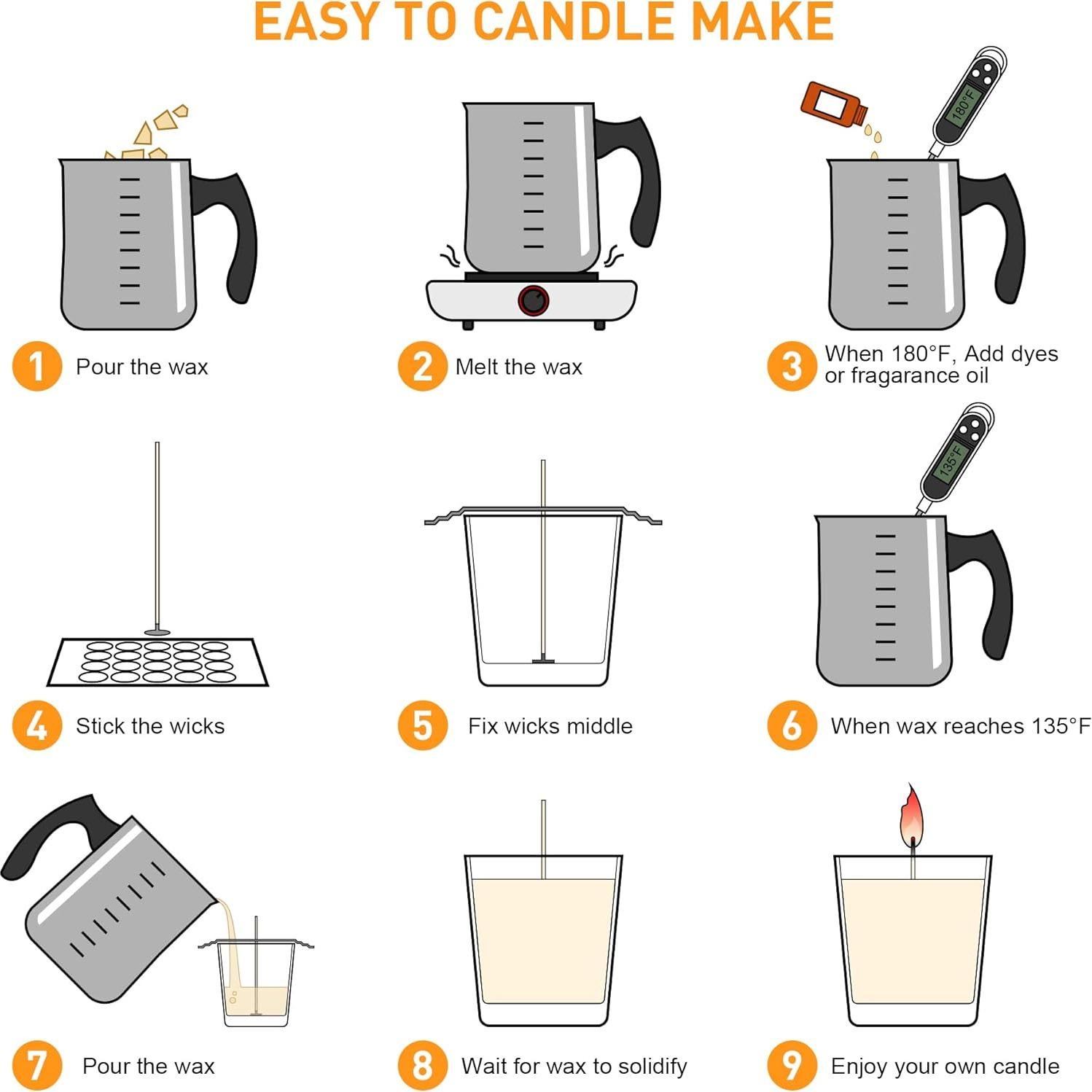 EASY TO CANDLE MAKE

180°F

1 Pour the wax

2 Melt the wax

3 When 180°F, Add dyes or fragarance oil

135°F

4 Stick the wicks

5 Fix wicks middle

6 When wax reaches 135°F

7 Pour the wax

8 Wait for wax to solidify

9 Enjoy your own candle