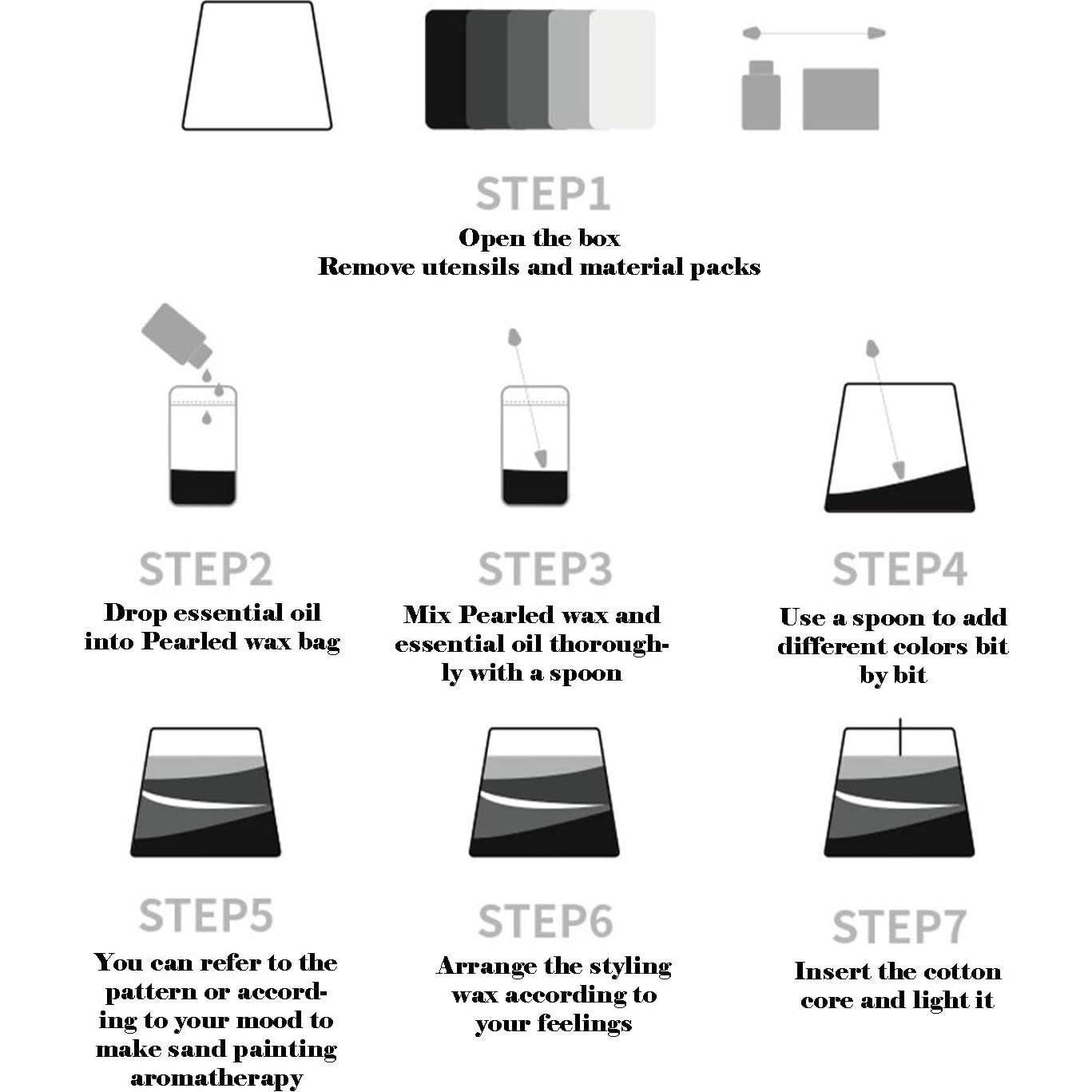 STEP1
Open the box
Remove utensils and material packs

STEP2
Drop essential oil into Pearled wax bag

STEP3
Mix Pearled wax and essential oil thoroughly with a spoon

STEP4
Use a spoon to add different colors bit by bit

STEP5
You can refer to the pattern or according to your mood to make sand painting aromatherapy

STEP6
Arrange the styling wax according to your feelings

STEP7
Insert the cotton core and light it