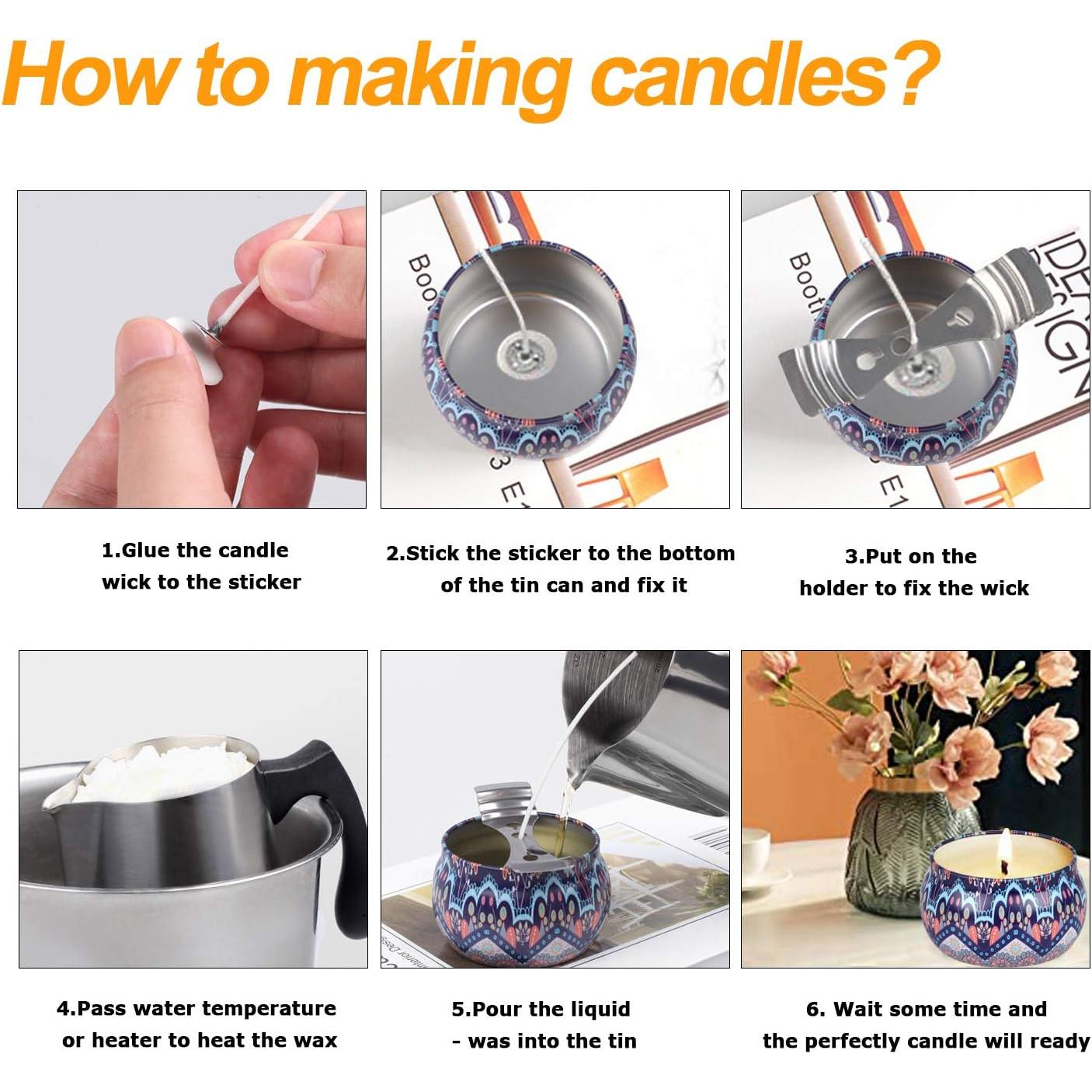 How to making candles?

1.Glue the candle wick to the sticker

2.Stick the sticker to the bottom of the tin can and fix it

3.Put on the holder to fix the wick

4.Pass water temperature or heater to heat the wax

5.Pour the liquid - was into the tin

6. Wait some time and the perfectly candle will ready