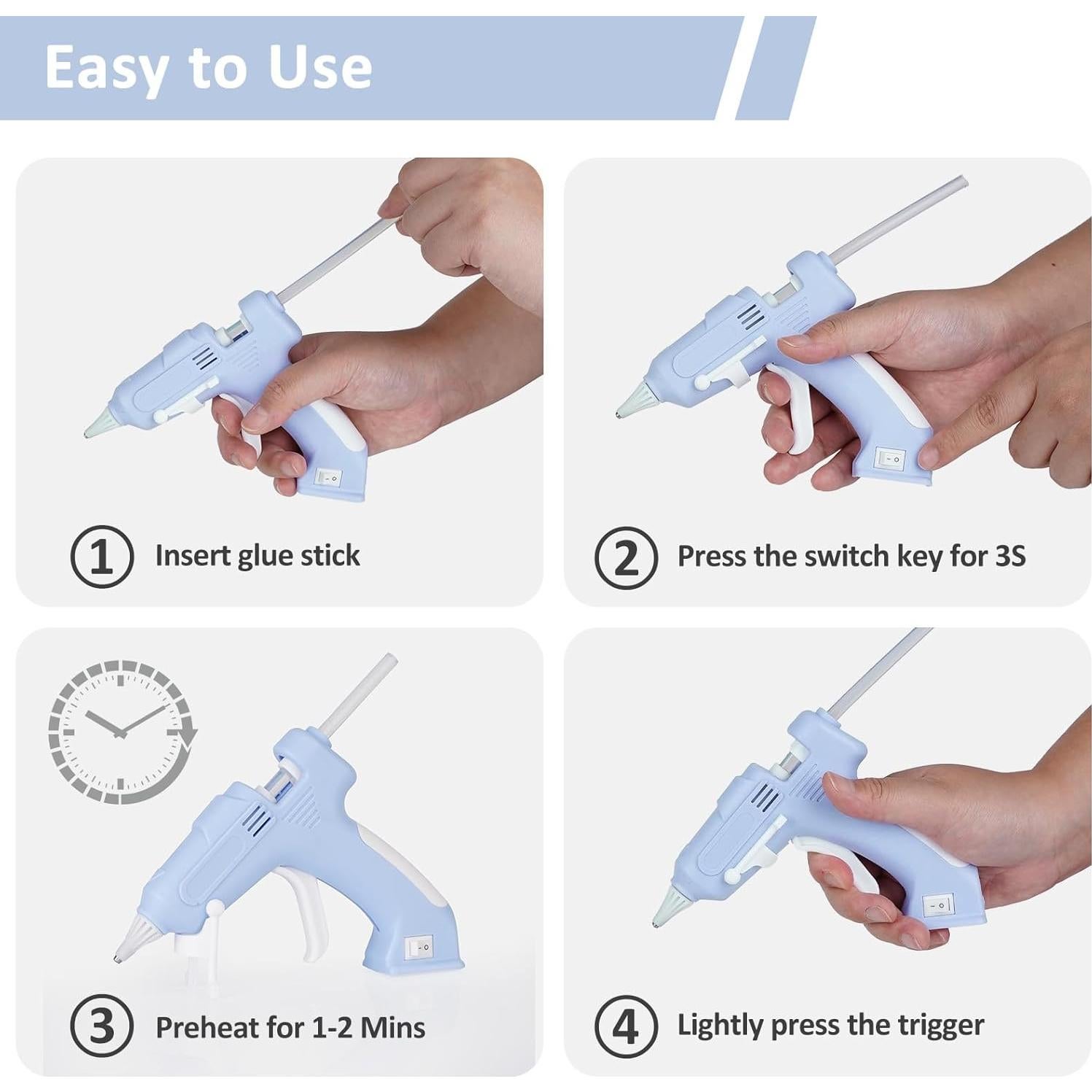 Easy to Use

① Insert glue stick

② Press the switch key for 3S

③ Preheat for 1-2 Mins

④ Lightly press the trigger