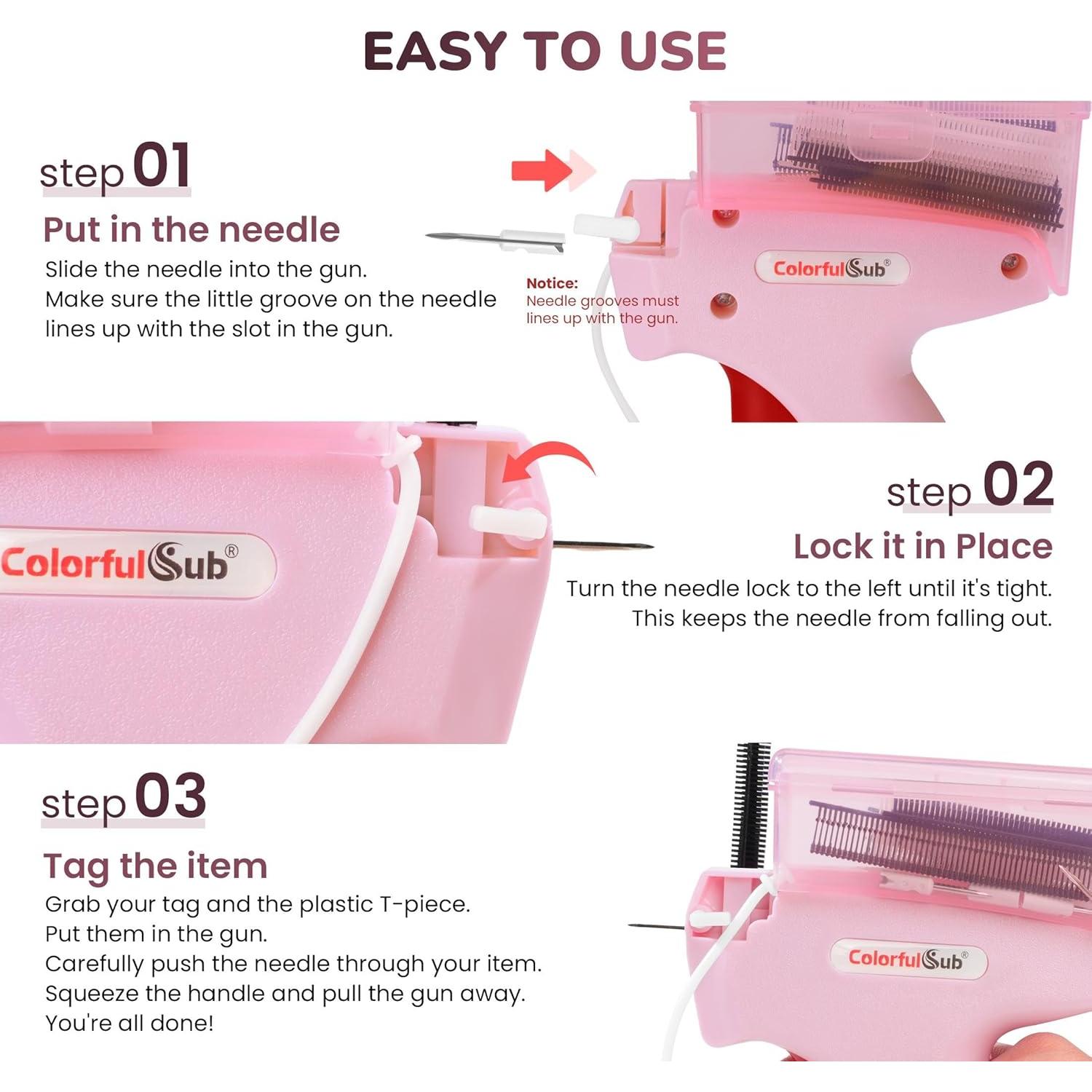 EASY TO USE

step 01
Put in the needle
Slide the needle into the gun.
Make sure the little groove on the needle lines up with the slot in the gun.

Notice:
Needle grooves must lines up with the gun.

ColorfulSub®

ColorfulSub®

step 02
Lock it in Place
Turn the needle lock to the left until it's tight.
This keeps the needle from falling out.

step 03
Tag the item
Grab your tag and the plastic T-piece.
Put them in the gun.
Carefully push the needle through your item.
Squeeze the handle and pull the gun away.
You're all done!

ColorfulSub®