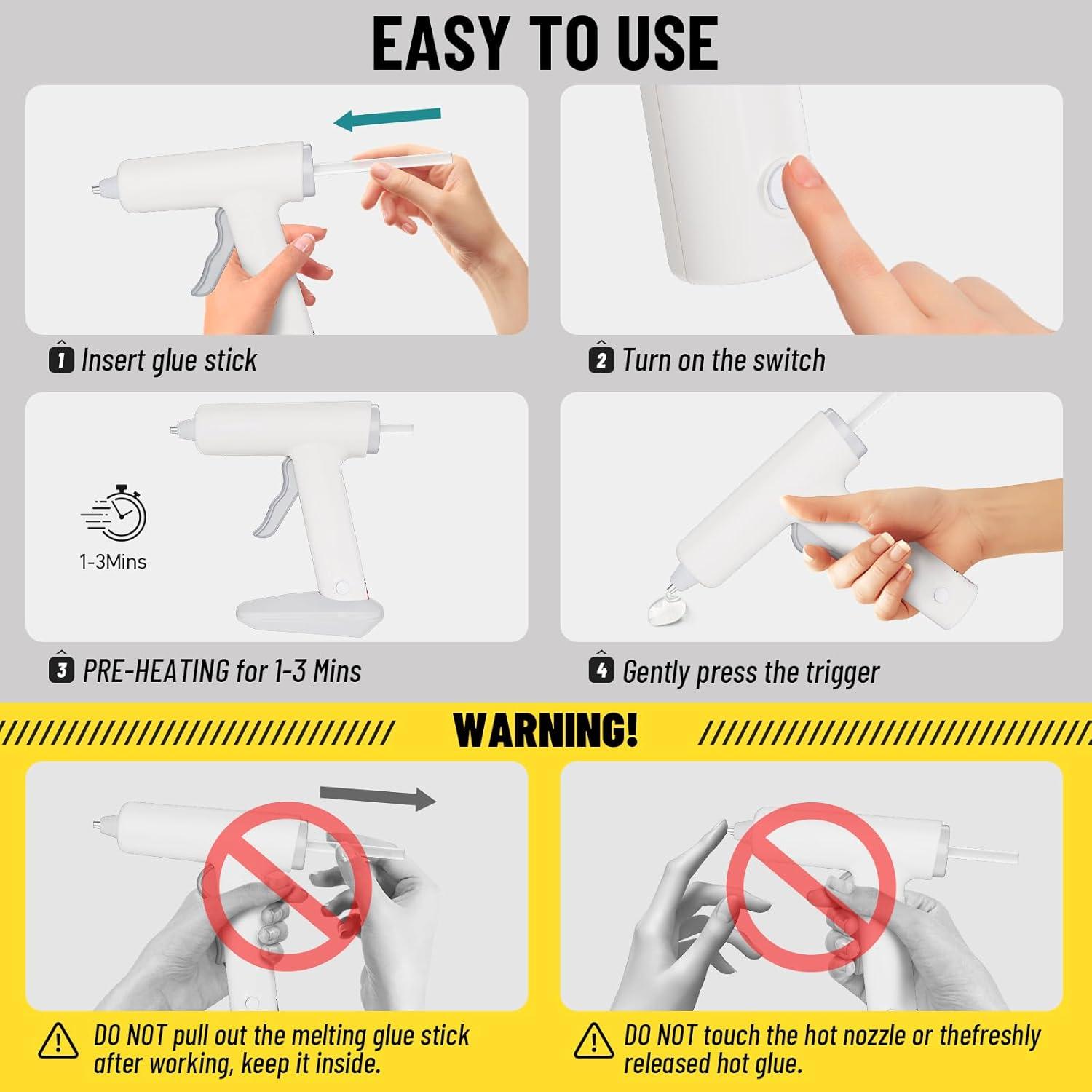 EASY TO USE

1 Insert glue stick

2 Turn on the switch

1-3Mins

3 PRE-HEATING for 1-3 Mins

4 Gently press the trigger

WARNING!

DO NOT pull out the melting glue stick after working, keep it inside.

DO NOT touch the hot nozzle or thefreshly released hot glue.