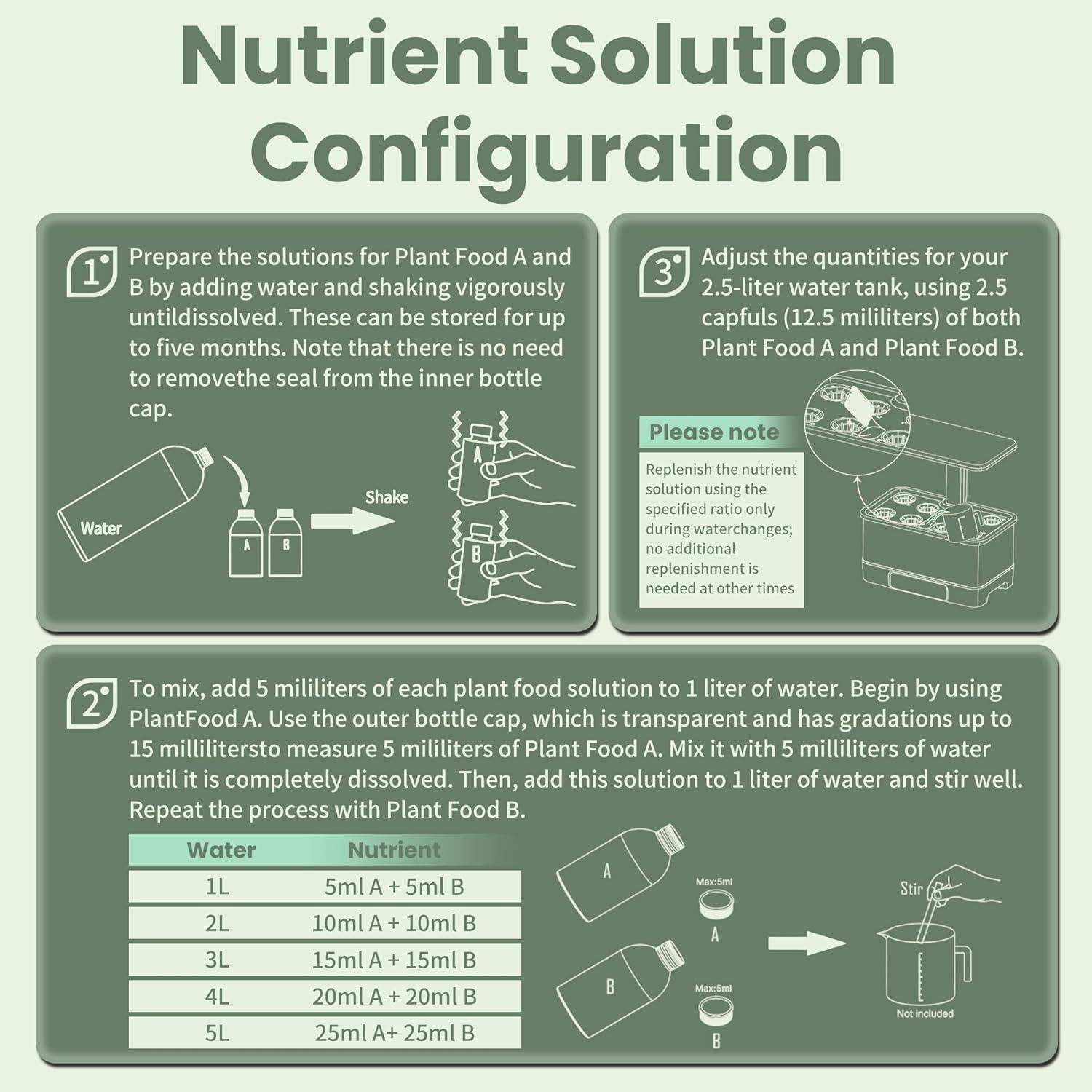 Nutrient Solution Configuration

1 Prepare the solutions for Plant Food A and B by adding water and shaking vigorously untildissolved. These can be stored for up to five months. Note that there is no need to removethe seal from the inner bottle cap.

Water

A B

Shake

A

B

3 Adjust the quantities for your 2.5-liter water tank, using 2.5 capfuls (12.5 mililiters) of both Plant Food A and Plant Food B.

Please note

Replenish the nutrient solution using the specified ratio only during waterchanges; no additional replenishment is needed at other times

2 To mix, add 5 mililiters of each plant food solution to 1 liter of water. Begin by using PlantFood A. Use the outer bottle cap, which is transparent and has gradations up to 15 millilitersto measure 5 mililiters of Plant Food A. Mix it with 5 milliliters of water until it is completely dissolved. Then, add this solution to 1 liter of water and stir well. Repeat the process with Plant Food B.

| Water | Nutrient |
|---|---|
| 1L | 5ml A + 5ml B |
| 2L | 10ml A + 10ml B |
| 3L | 15ml A + 15ml B |
| 4L | 20ml A + 20ml B |
| 5L | 25ml A+ 25ml B |

A

Max:5ml

A

B

Max:5ml

B

Stir

Not included