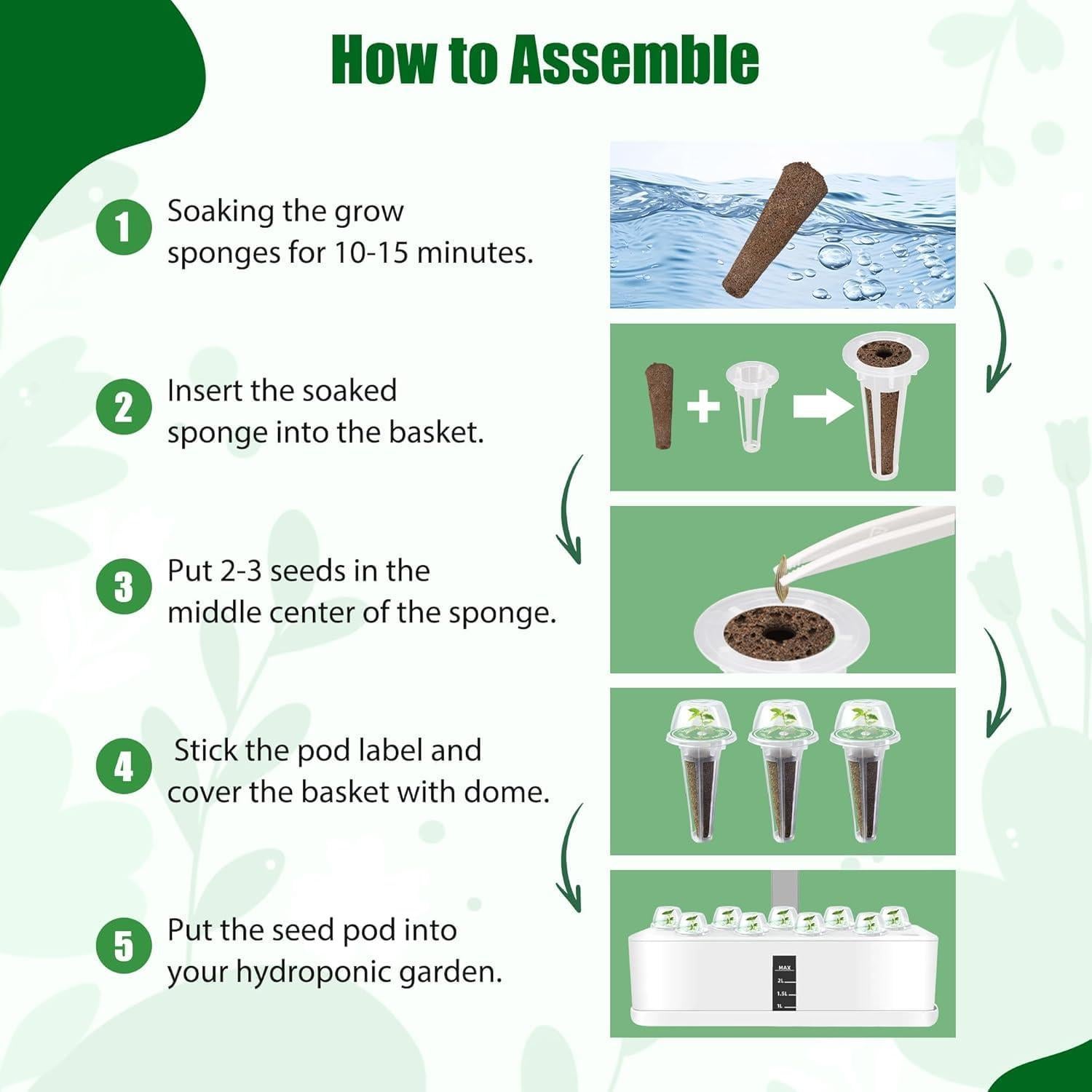 How to Assemble

1 Soaking the grow sponges for 10-15 minutes.

2 Insert the soaked sponge into the basket.

3 Put 2-3 seeds in the middle center of the sponge.

4 Stick the pod label and cover the basket with dome.

5 Put the seed pod into your hydroponic garden.

MAX
2L
1.5L
1L