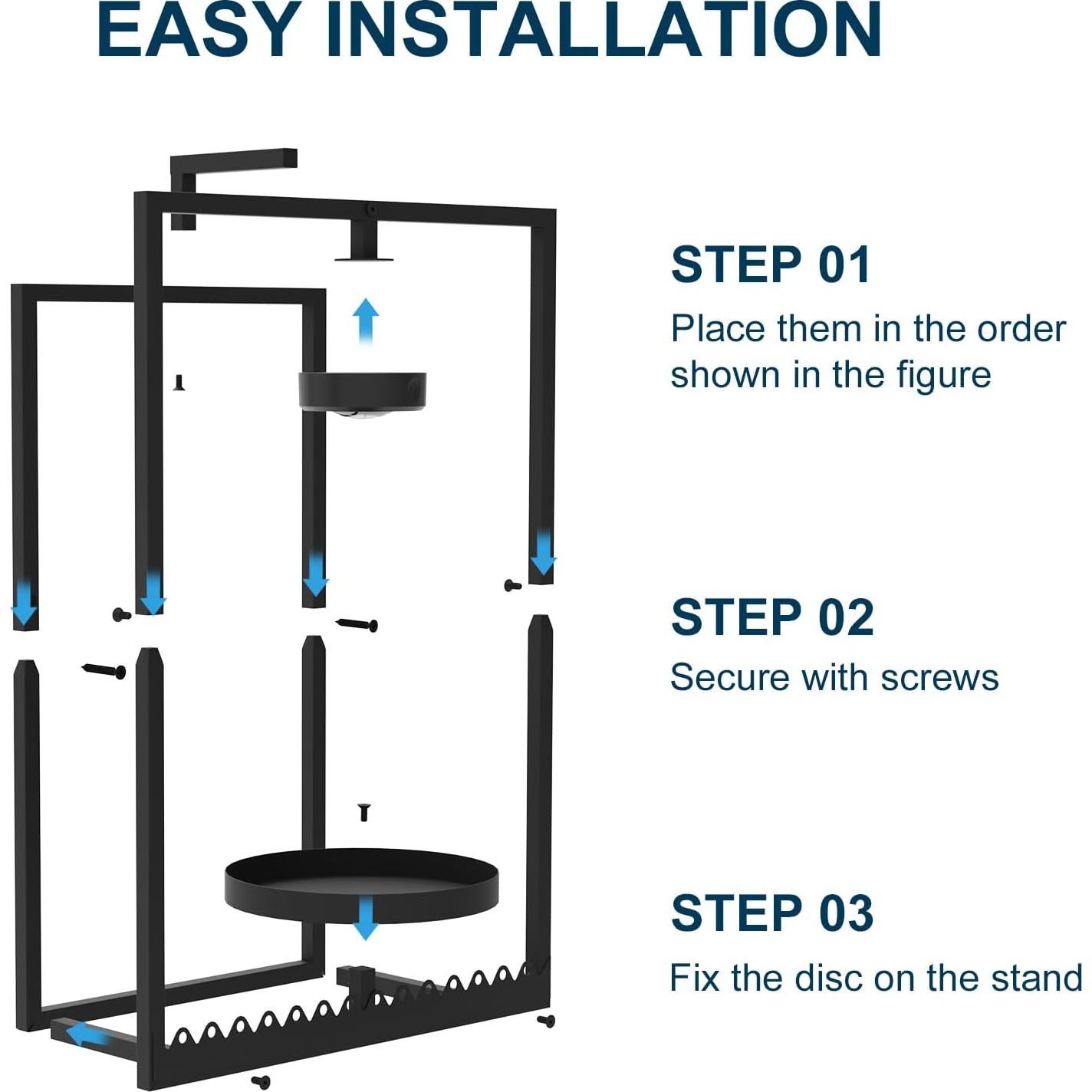 EASY INSTALLATION

STEP 01

Place them in the order shown in the figure

STEP 02

Secure with screws

STEP 03

Fix the disc on the stand