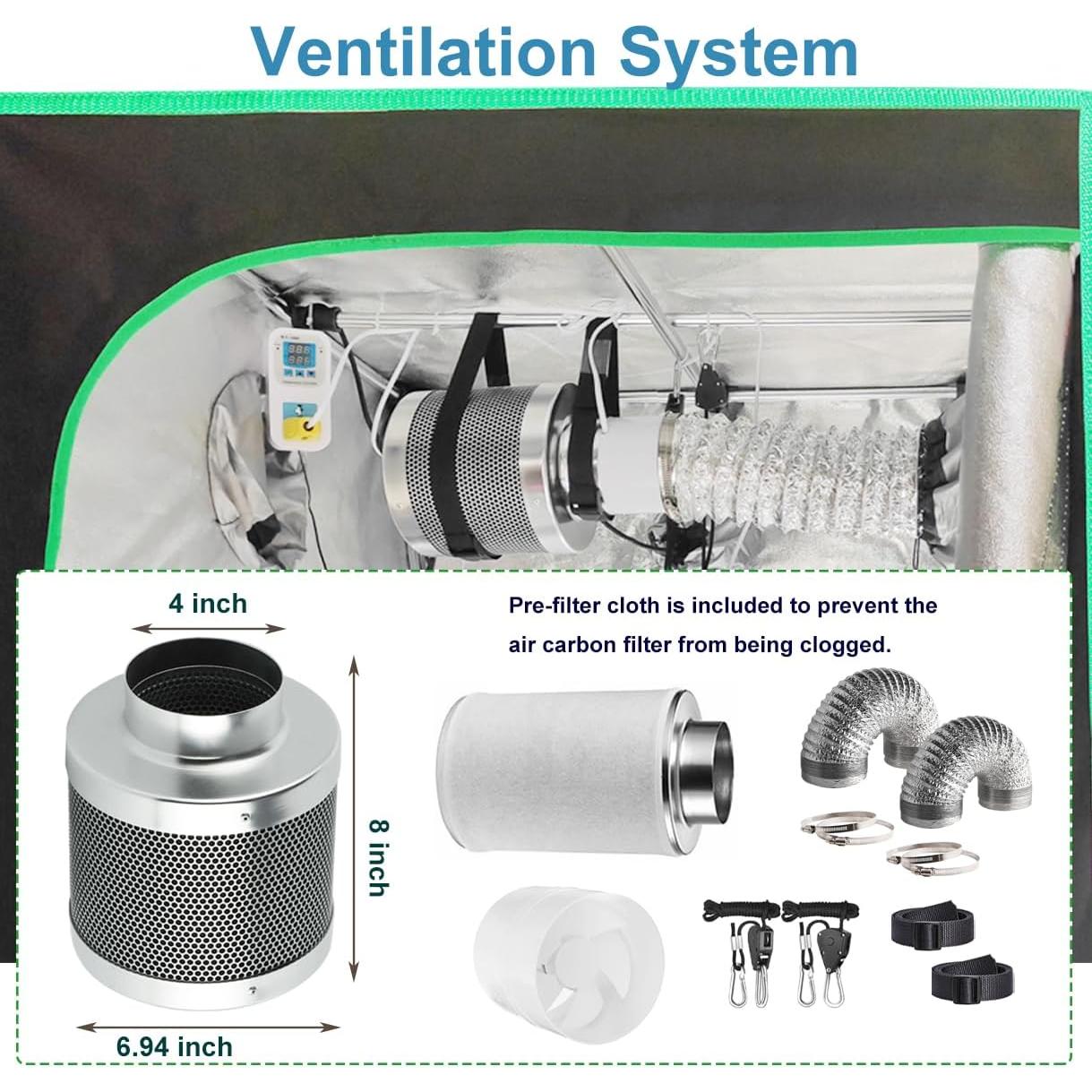 Ventilation System

4 inch

8 inch

6.94 inch

Pre-filter cloth is included to prevent the air carbon filter from being clogged.