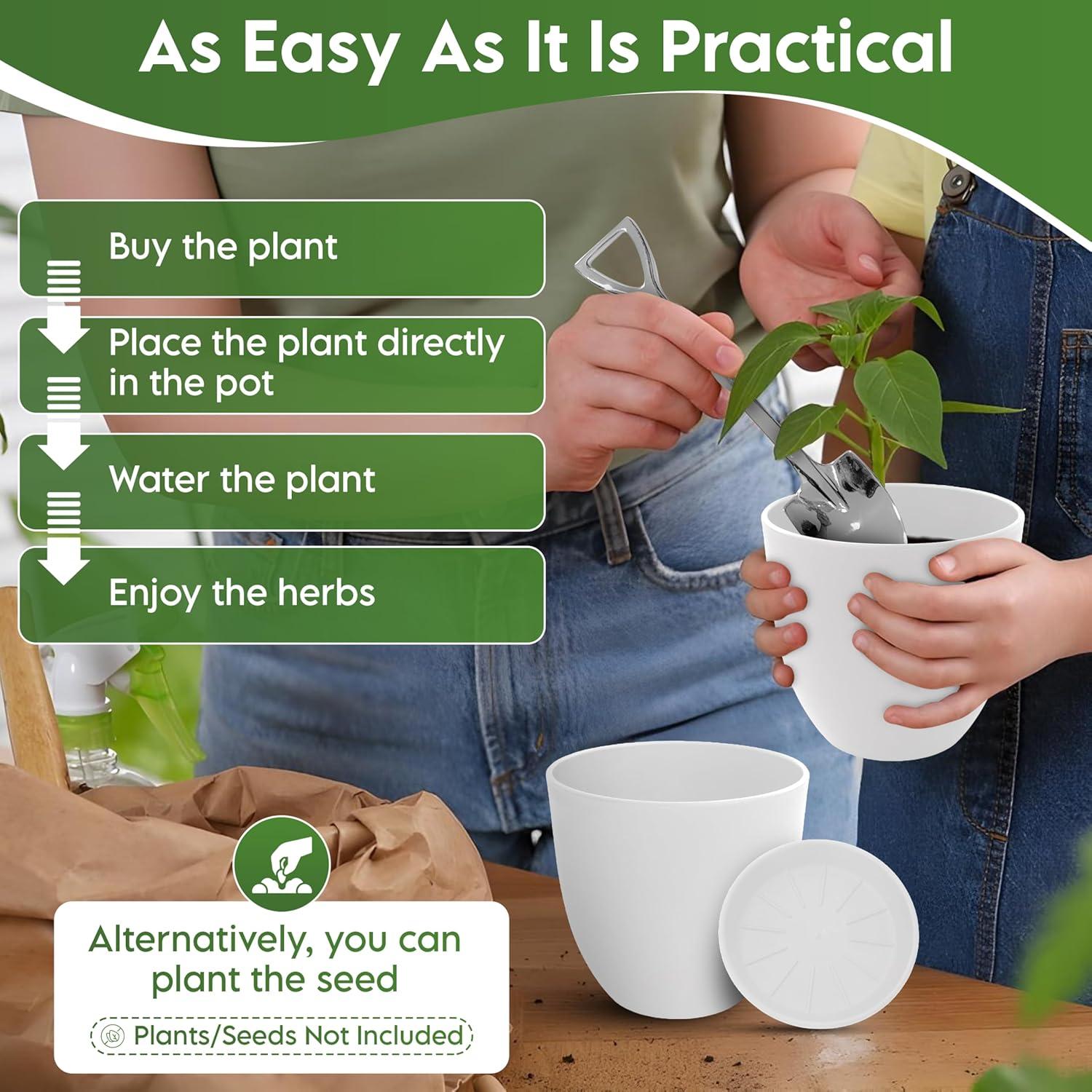 As Easy As It Is Practical

Buy the plant

Place the plant directly in the pot

Water the plant

Enjoy the herbs

Alternatively, you can plant the seed

Plants/Seeds Not Included