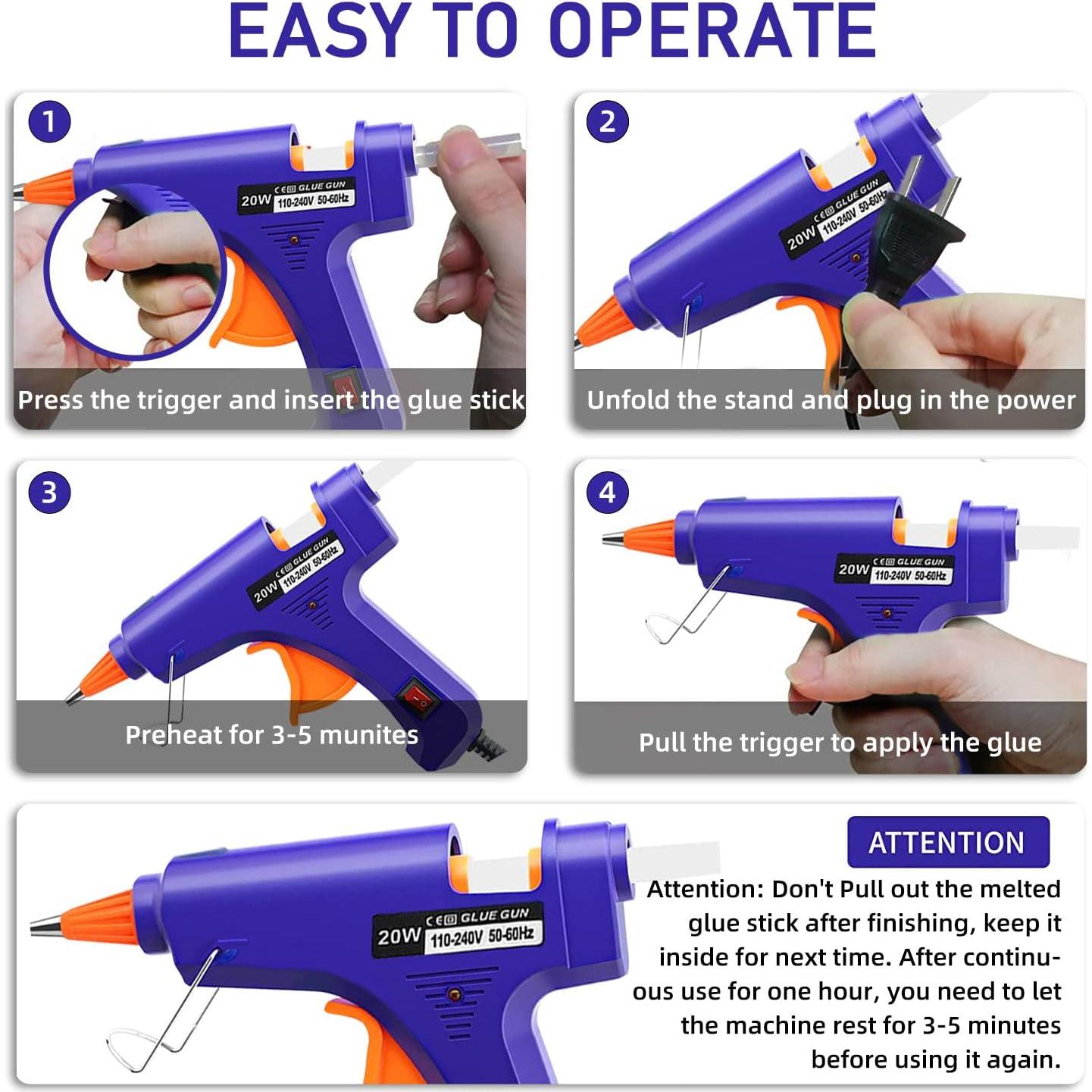 EASY TO OPERATE

1

20W CE GLUE GUN 110-240V 50-60Hz

Press the trigger and insert the glue stick

2

20W CE GLUE GUN 110-240V 50-60Hz

Unfold the stand and plug in the power

3

20W CE GLUE GUN 110-240V 50-60Hz

Preheat for 3-5 munites

4

20W CE GLUE GUN 110-240V 50-60Hz

Pull the trigger to apply the glue

20W CE GLUE GUN 110-240V 50-60Hz

ATTENTION

Attention: Don't Pull out the melted glue stick after finishing, keep it inside for next time. After continuous use for one hour, you need to let the machine rest for 3-5 minutes before using it again.