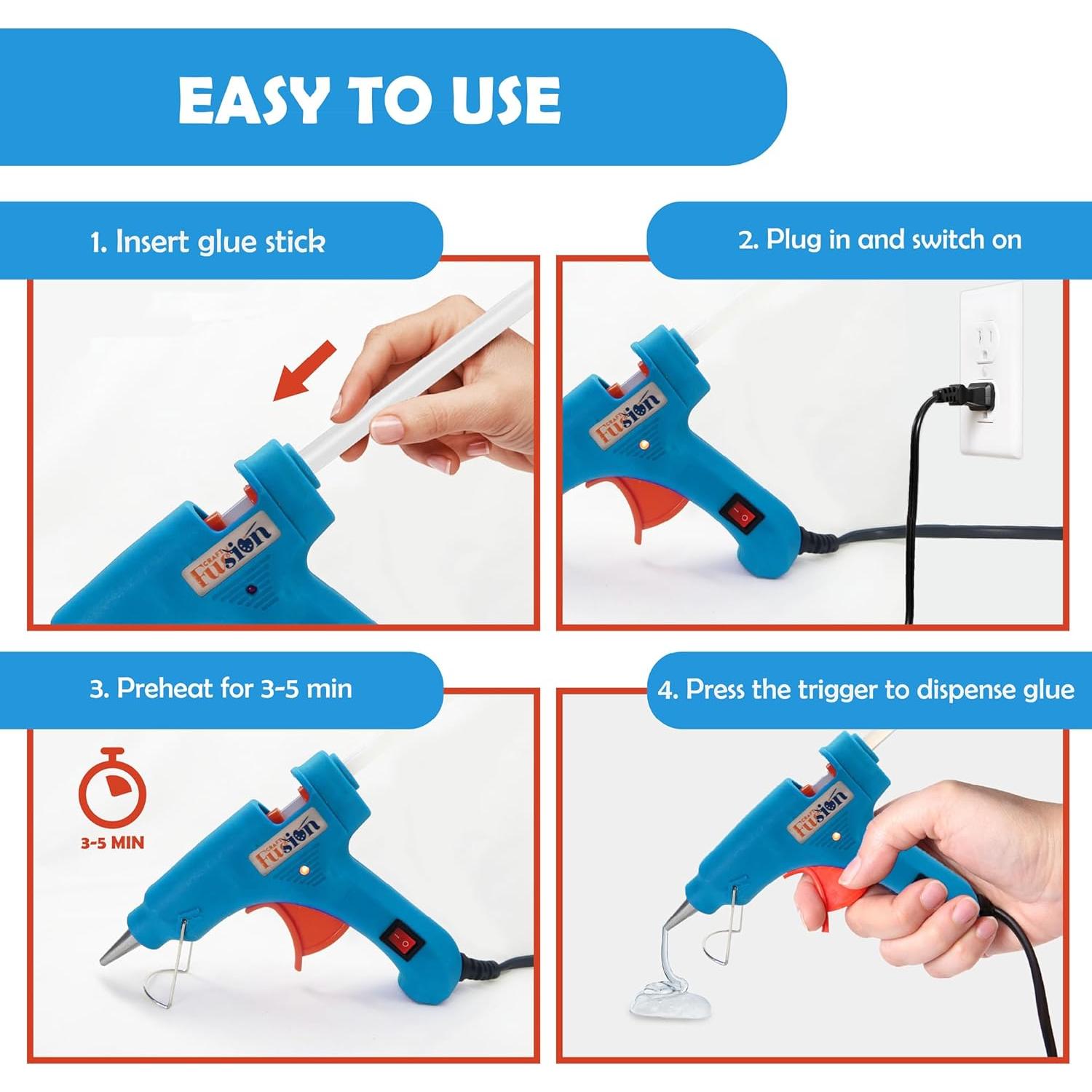 EASY TO USE

1. Insert glue stick

CRAFT Fusion

2. Plug in and switch on

CRAFT Fusion

3. Preheat for 3-5 min

3-5 MIN

CRAFT Fusion

4. Press the trigger to dispense glue

CRAFT Fusion