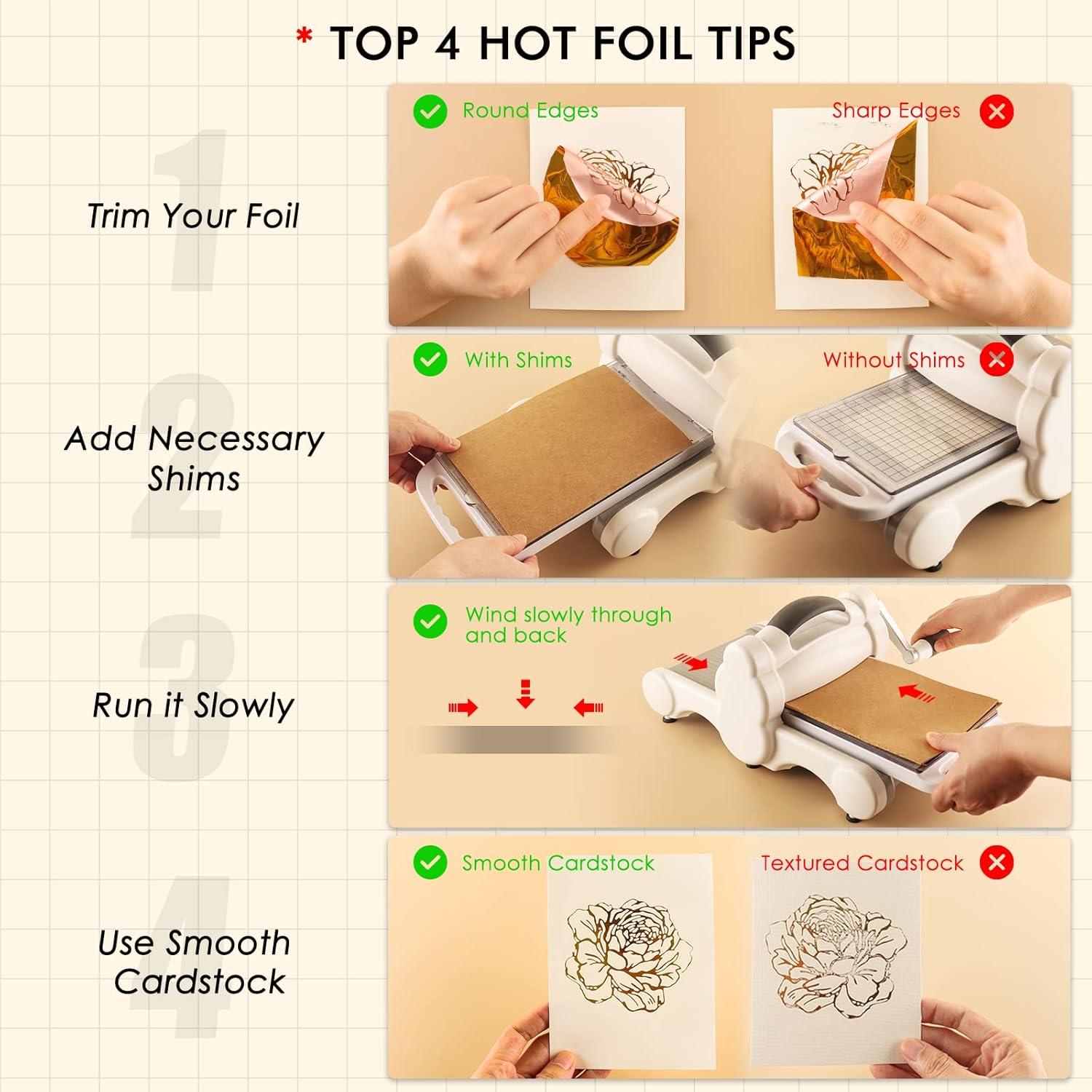 * TOP 4 HOT FOIL TIPS

1

Trim Your Foil

Round Edges

Sharp Edges

2

Add Necessary Shims

With Shims

Without Shims

3

Run it Slowly

Wind slowly through and back

4

Use Smooth Cardstock

Smooth Cardstock

Textured Cardstock