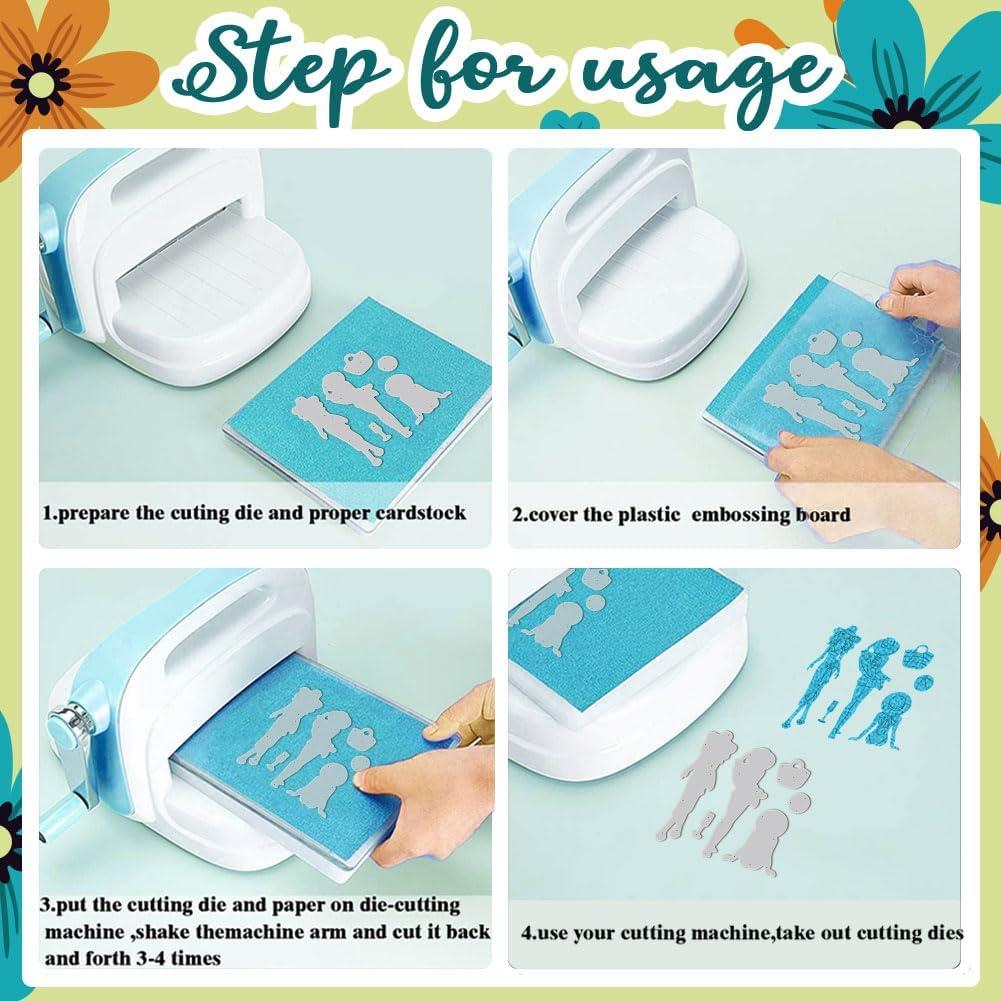 Step for usage

1.prepare the cuting die and proper cardstock

2.cover the plastic embossing board

3.put the cutting die and paper on die-cutting machine ,shake themachine arm and cut it back and forth 3-4 times

4.use your cutting machine,take out cutting dies