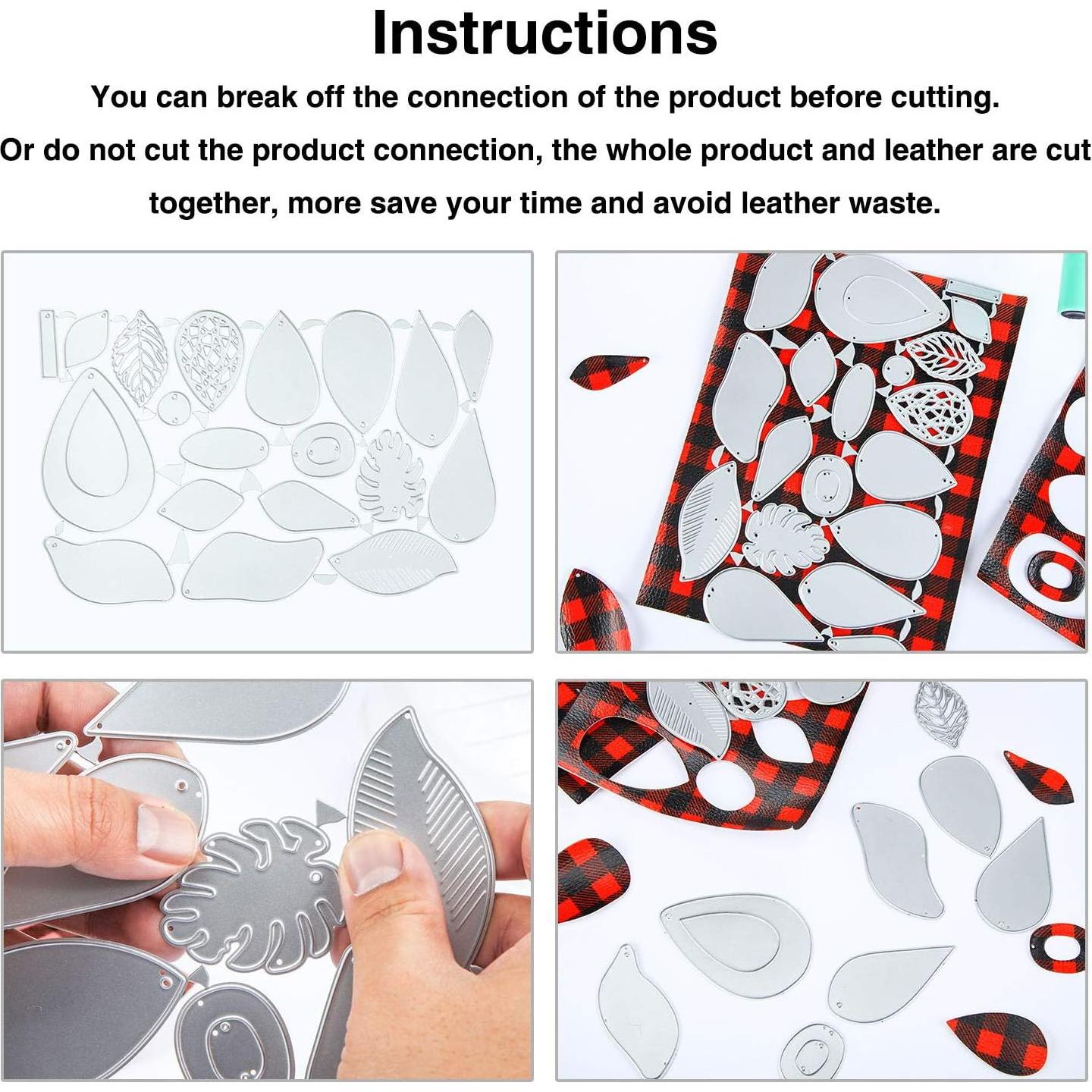 Instructions

You can break off the connection of the product before cutting. Or do not cut the product connection, the whole product and leather are cut together, more save your time and avoid leather waste.