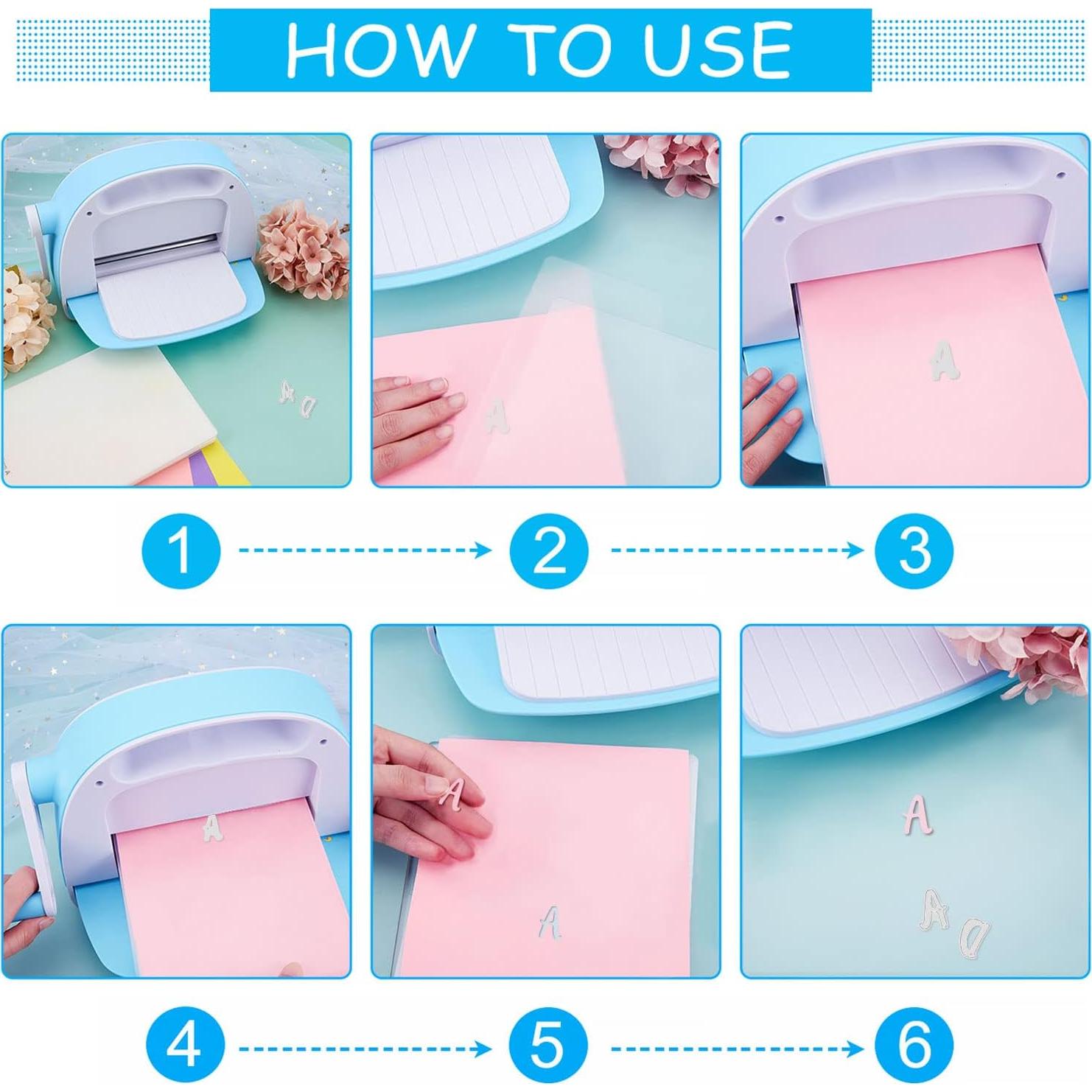 HOW TO USE

1

2

3

4

5

6