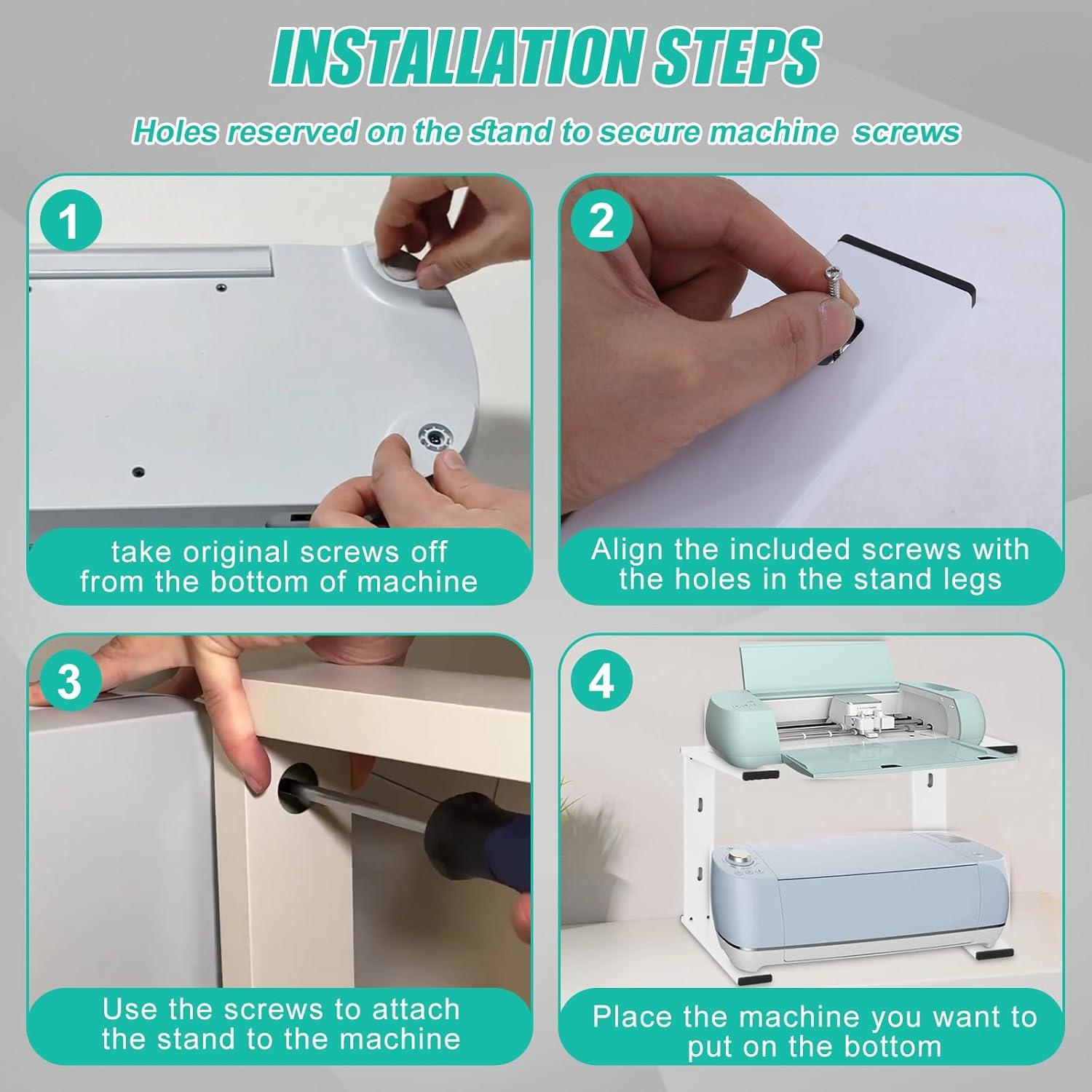 INSTALLATION STEPS

Holes reserved on the stand to secure machine screws

1

take original screws off from the bottom of machine

2

Align the included screws with the holes in the stand legs

3

Use the screws to attach the stand to the machine

4

Place the machine you want to put on the bottom