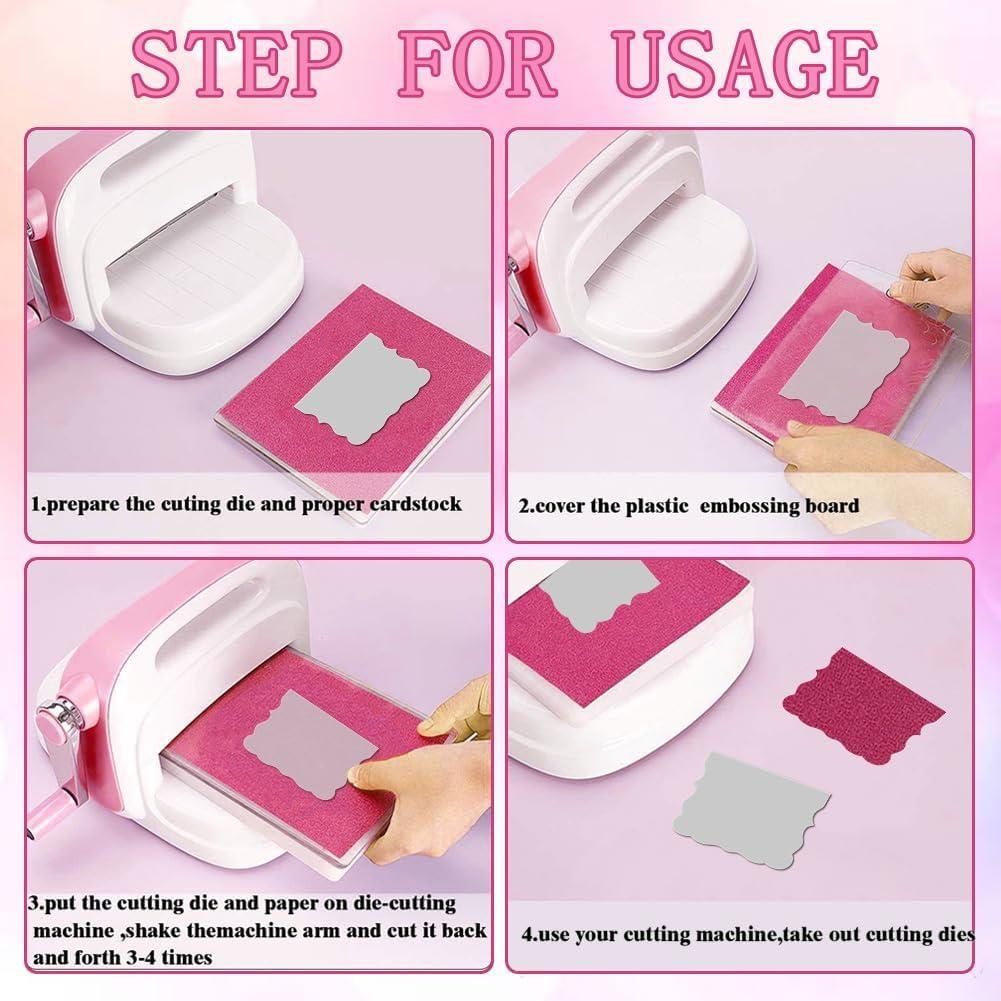 STEP FOR USAGE

1.prepare the cuting die and proper cardstock

2.cover the plastic embossing board

3.put the cutting die and paper on die-cutting machine ,shake themachine arm and cut it back and forth 3-4 times

4.use your cutting machine,take out cutting dies