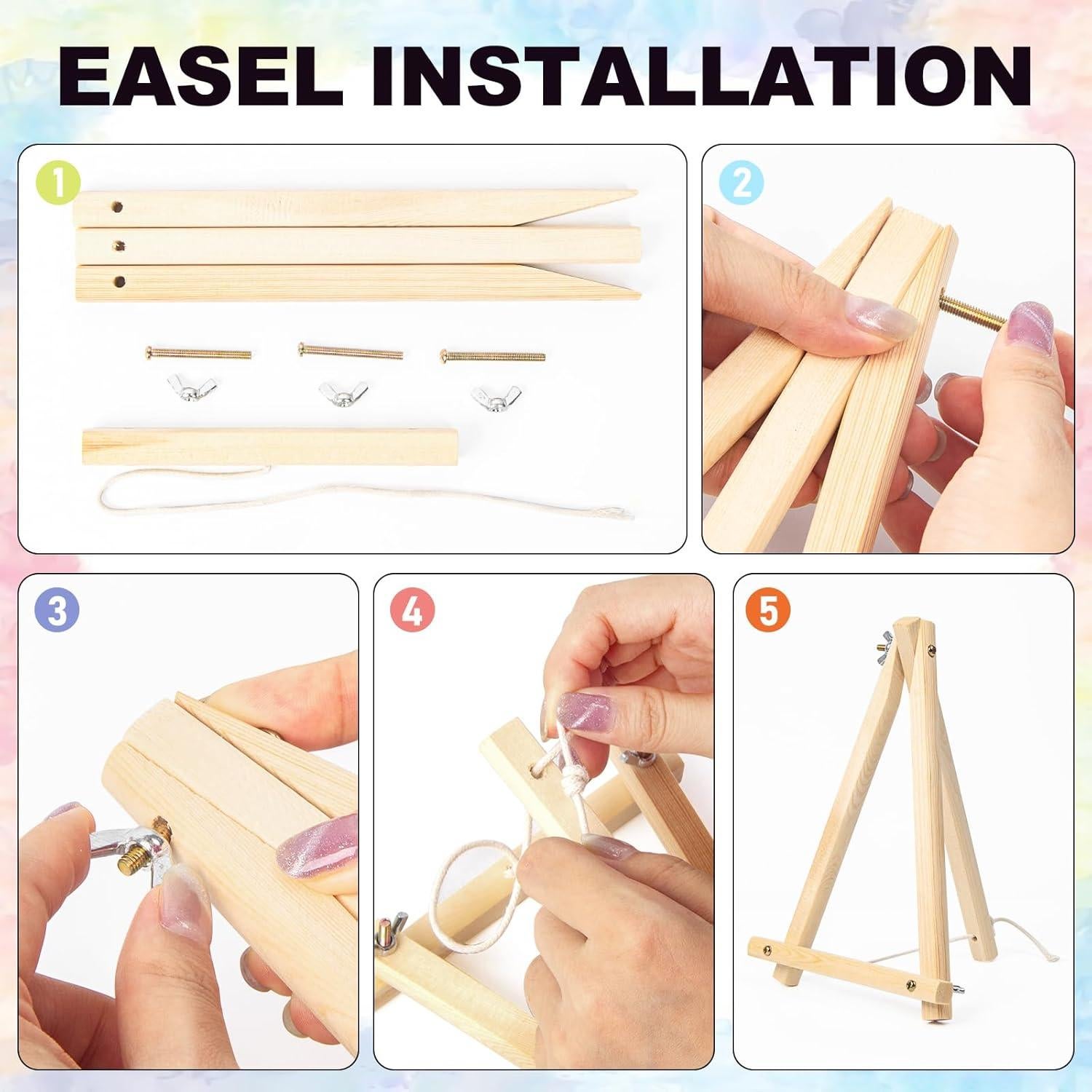 EASEL INSTALLATION

1

2

3

4

5