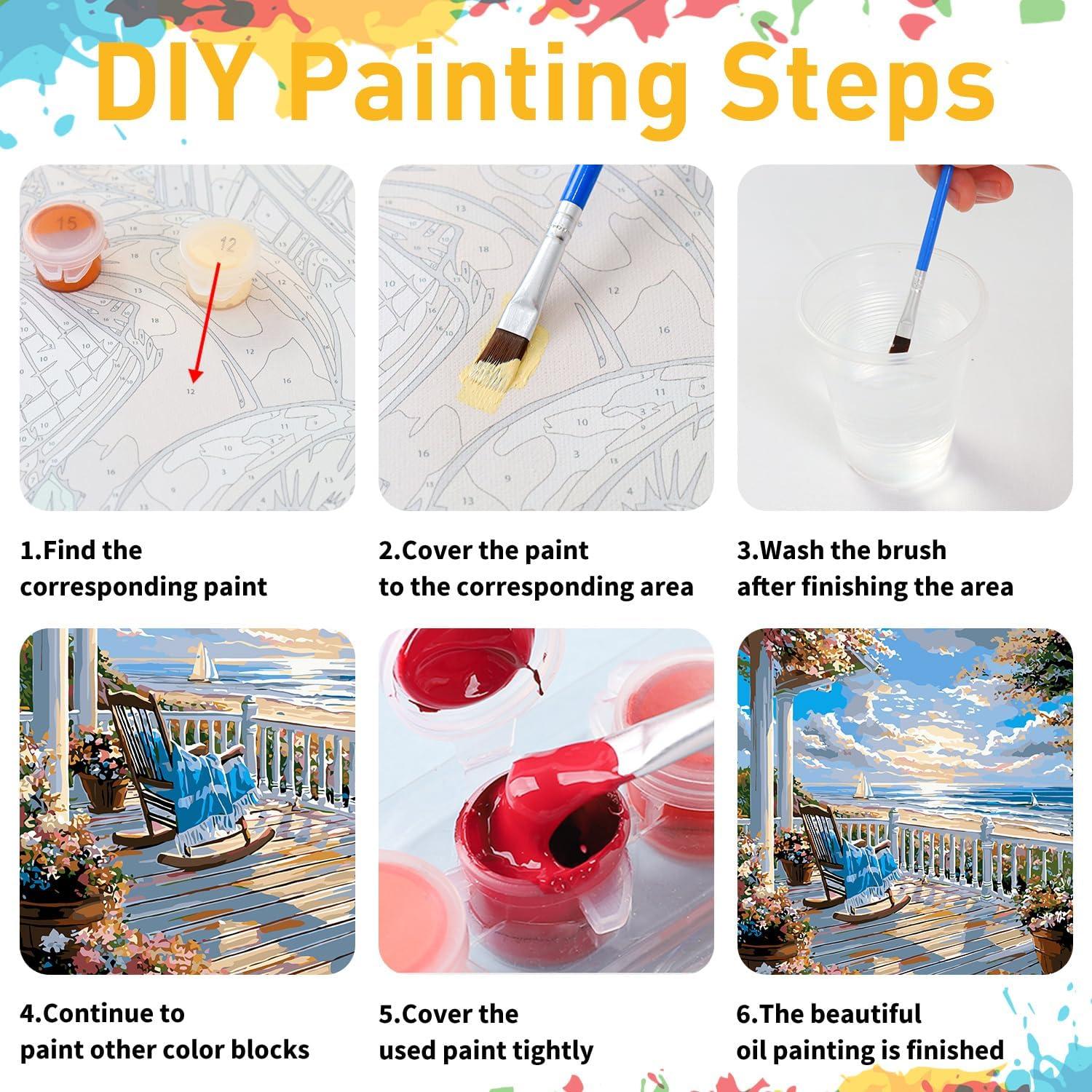 DIY Painting Steps

15

12

12

1.Find the corresponding paint

2.Cover the paint to the corresponding area

3.Wash the brush after finishing the area

4.Continue to paint other color blocks

5.Cover the used paint tightly

6.The beautiful oil painting is finished