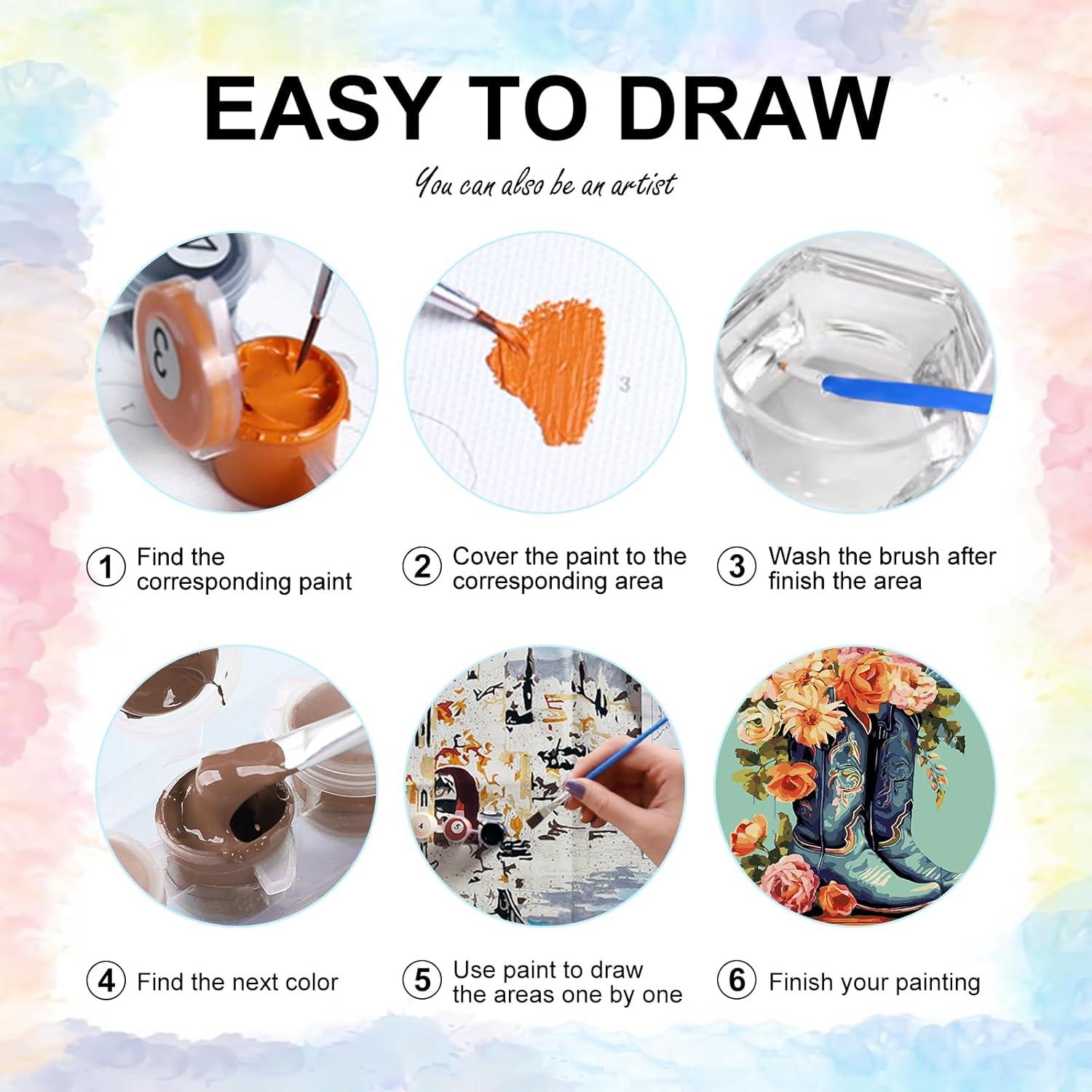 EASY TO DRAW

You can also be an artist

3

3

1 Find the corresponding paint

2 Cover the paint to the corresponding area

3 Wash the brush after finish the area

4 Find the next color

5 Use paint to draw the areas one by one

6 Finish your painting