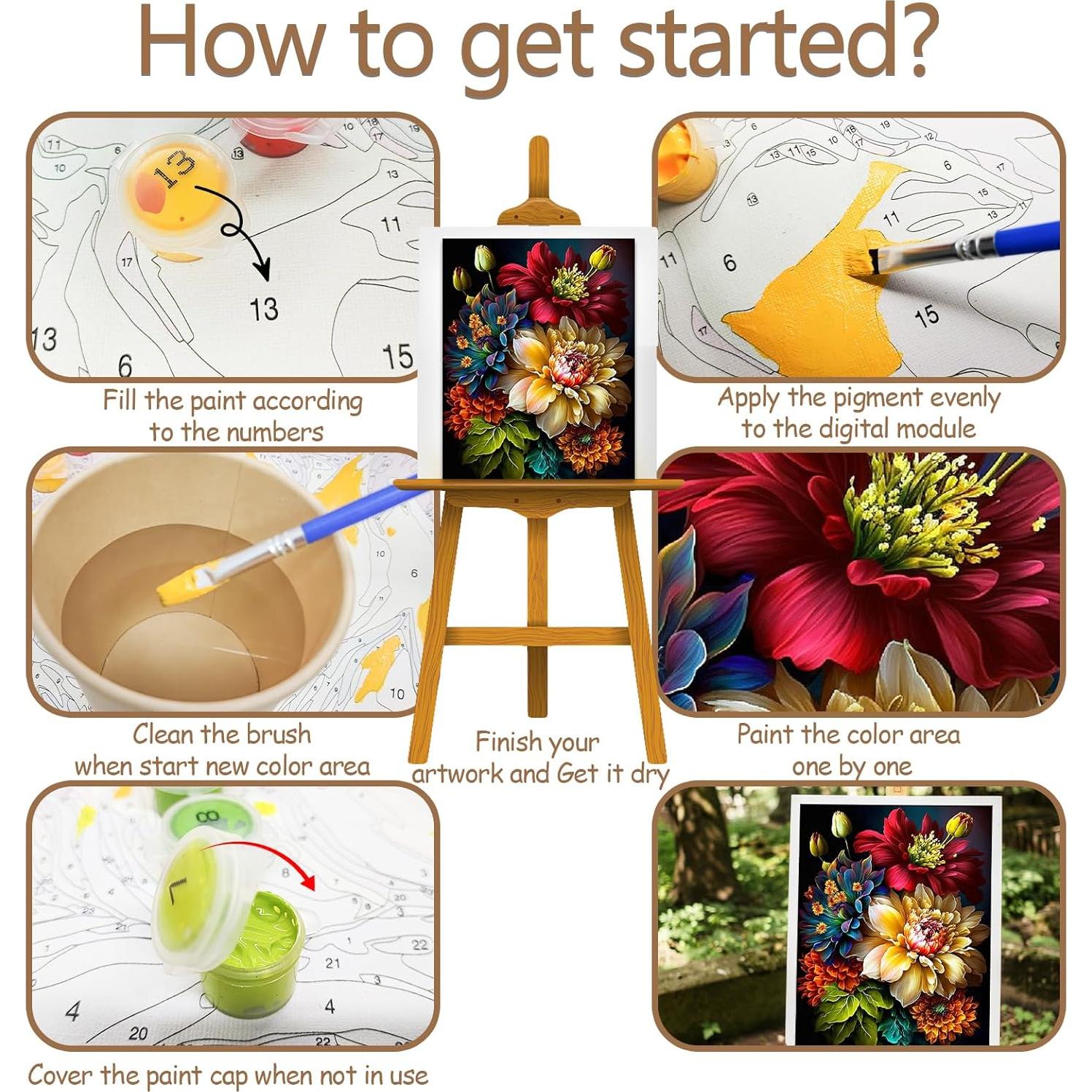 How to get started?

Fill the paint according to the numbers

Apply the pigment evenly to the digital module

Clean the brush when start new color area

Finish your artwork and Get it dry

Paint the color area one by one

Cover the paint cap when not in use