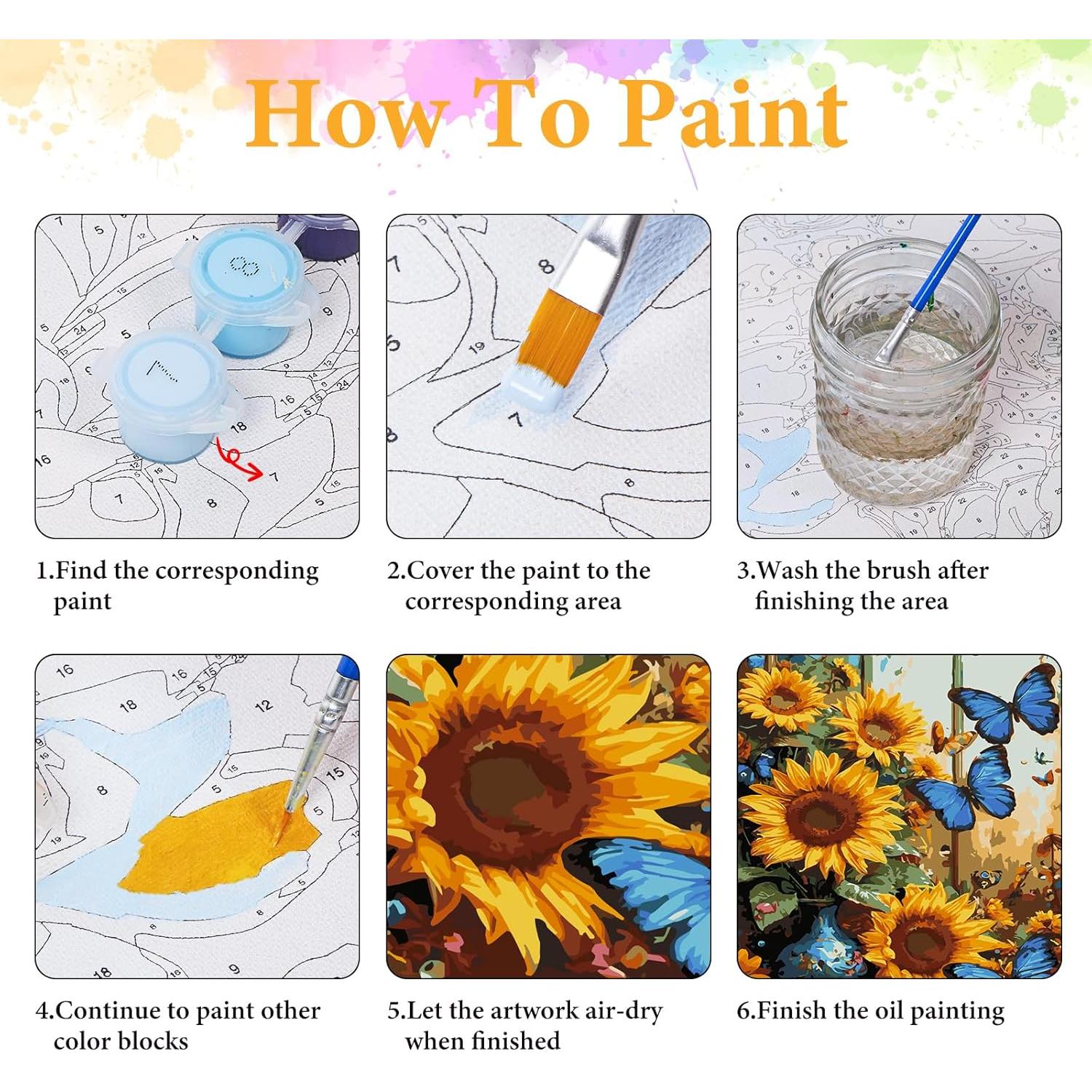 How To Paint

1.Find the corresponding paint

2.Cover the paint to the corresponding area

3.Wash the brush after finishing the area

4.Continue to paint other color blocks

5.Let the artwork air-dry when finished

6.Finish the oil painting