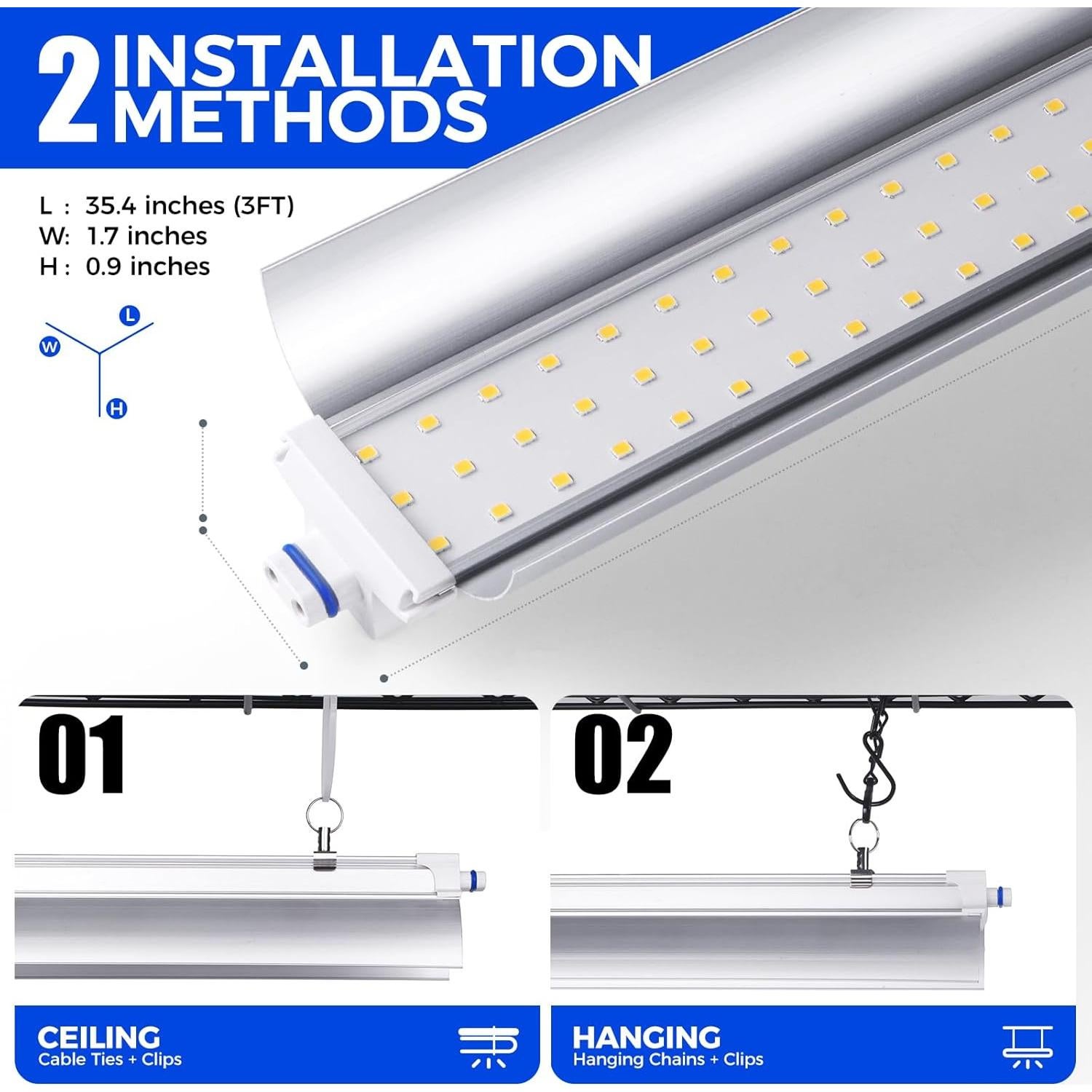 2 INSTALLATION METHODS

L : 35.4 inches (3FT)
W: 1.7 inches
H : 0.9 inches

L
W
H

01

02

CEILING
Cable Ties + Clips

HANGING
Hanging Chains + Clips