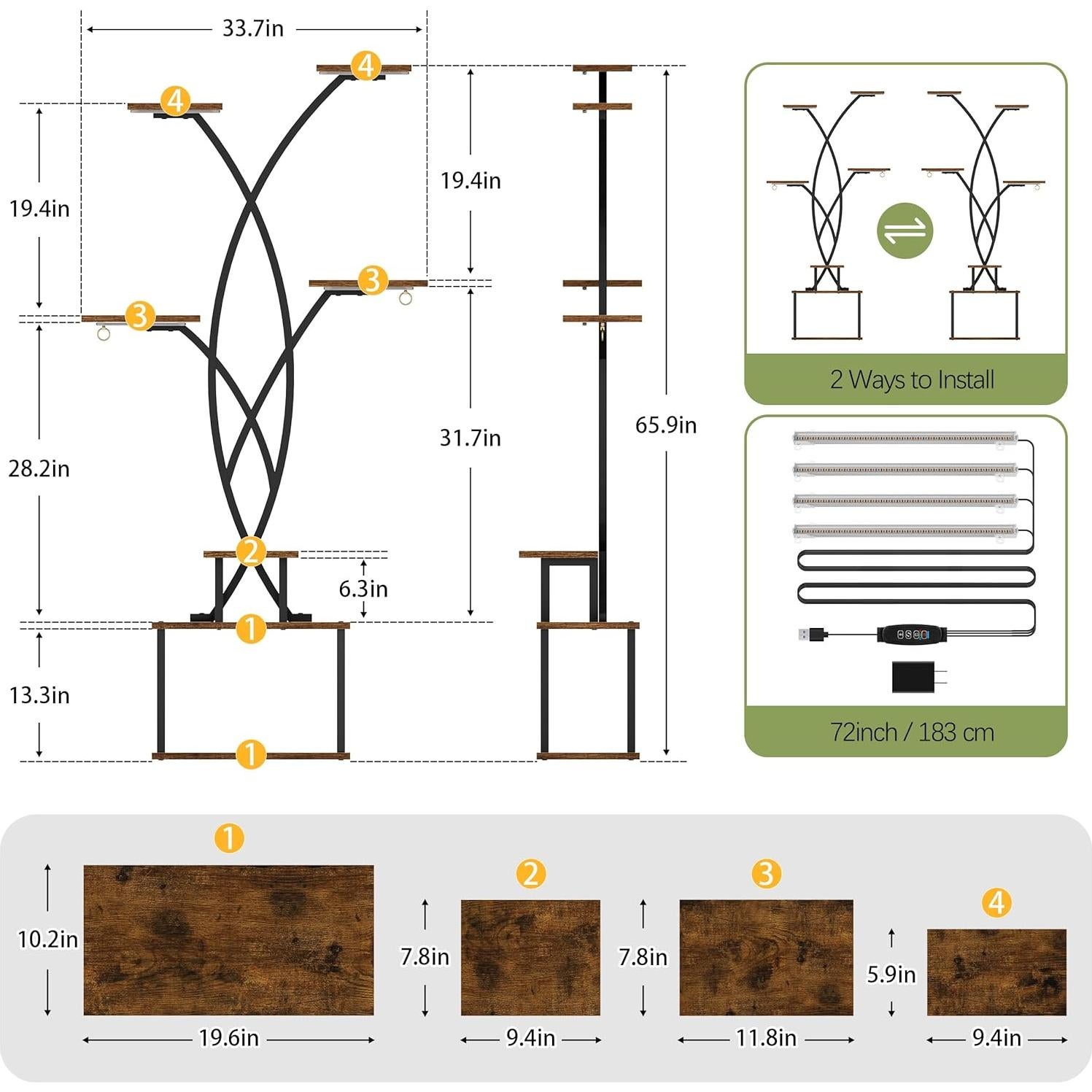 33.7in

4
4
19.4in
19.4in
3
3
28.2in
31.7in
65.9in
2
6.3in
1
13.3in
1

2 Ways to Install

72inch / 183 cm

1
10.2in
19.6in
2
7.8in
9.4in
3
7.8in
11.8in
4
5.9in
9.4in