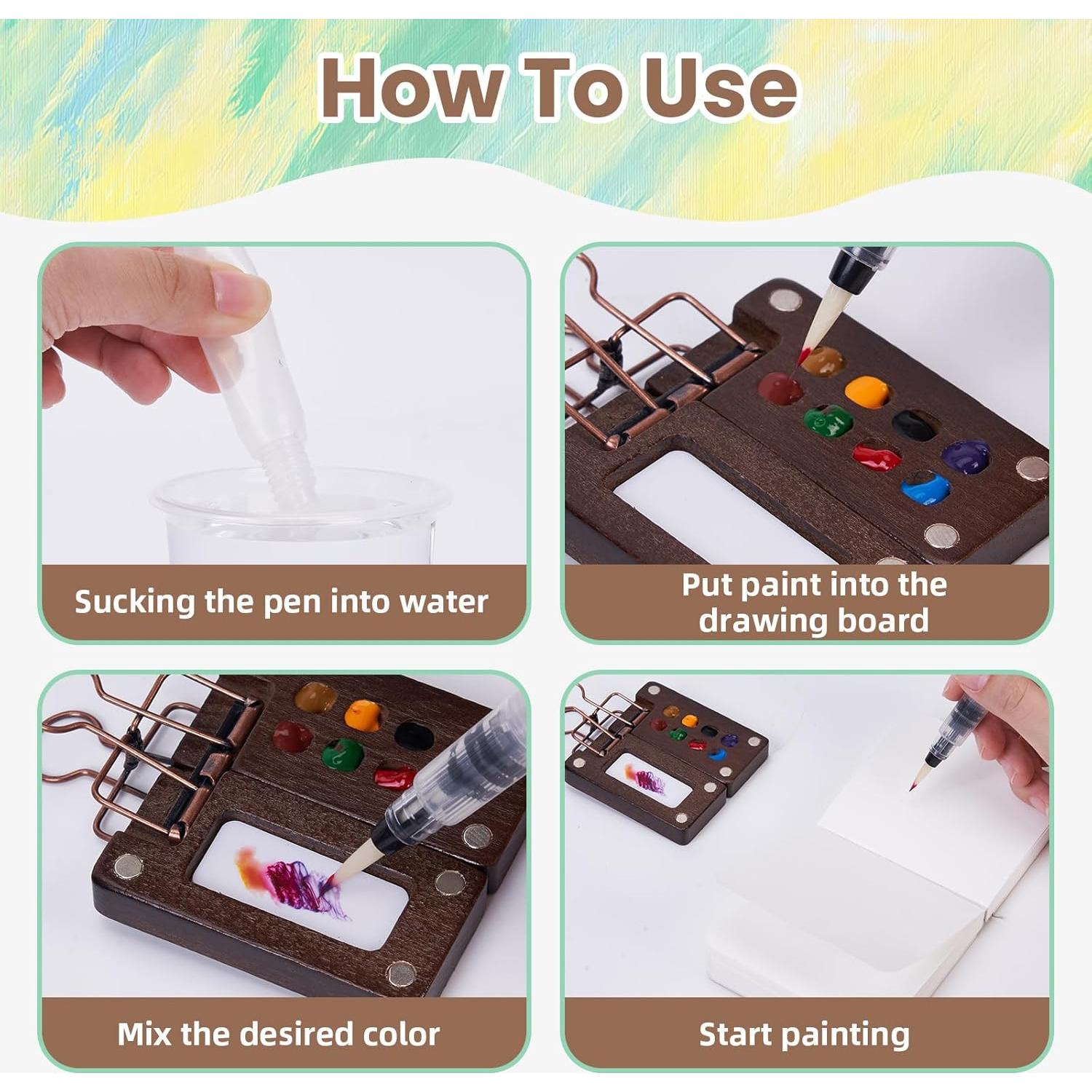 How To Use

Sucking the pen into water

Put paint into the drawing board

Mix the desired color

Start painting