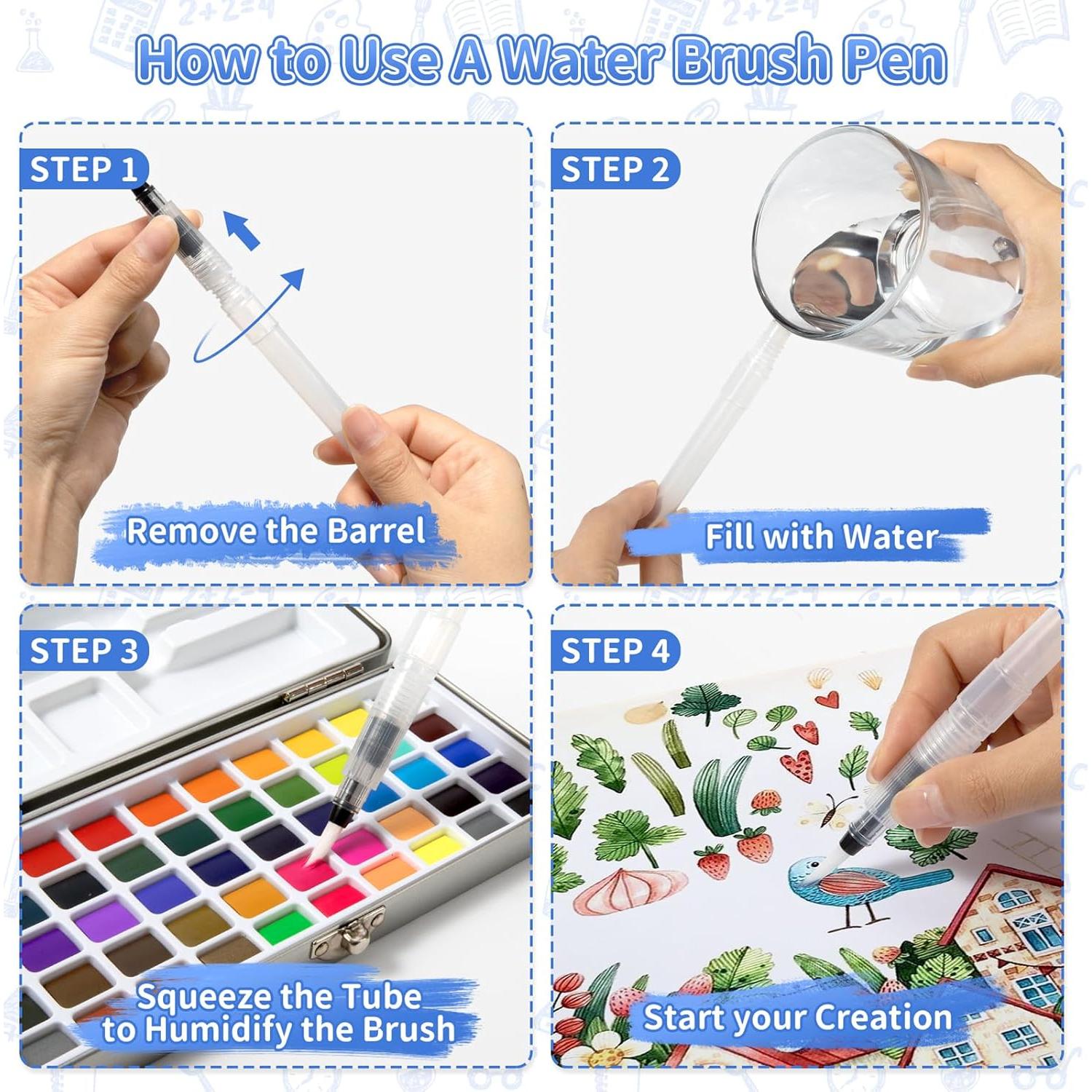 How to Use A Water Brush Pen

STEP 1

Remove the Barrel

STEP 2

Fill with Water

STEP 3

Squeeze the Tube to Humidify the Brush

STEP 4

Start your Creation