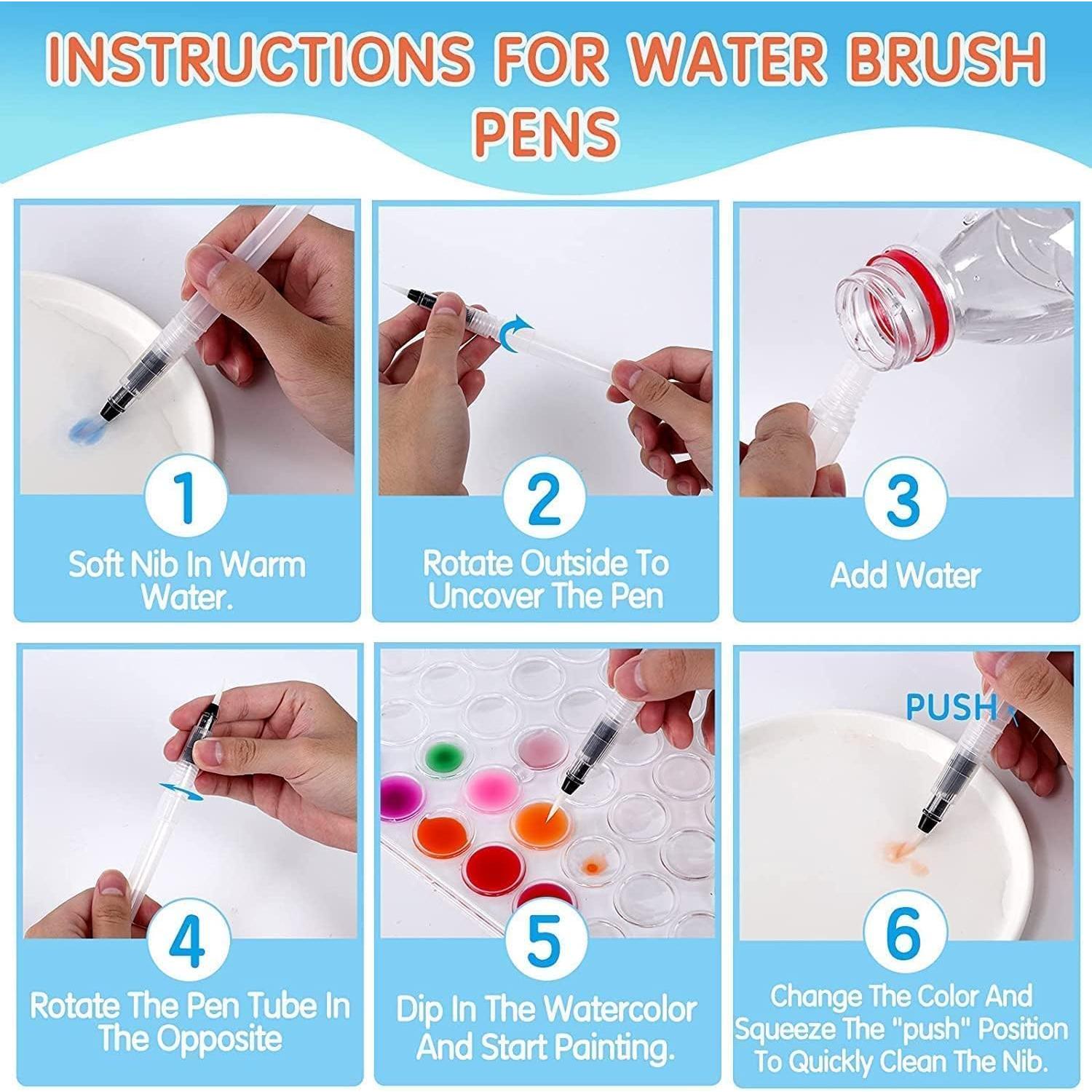 INSTRUCTIONS FOR WATER BRUSH PENS

1
Soft Nib In Warm Water.

2
Rotate Outside To Uncover The Pen

3
Add Water

4
Rotate The Pen Tube In The Opposite

5
Dip In The Watercolor And Start Painting.

PUSH

6
Change The Color And Squeeze The "push" Position To Quickly Clean The Nib.