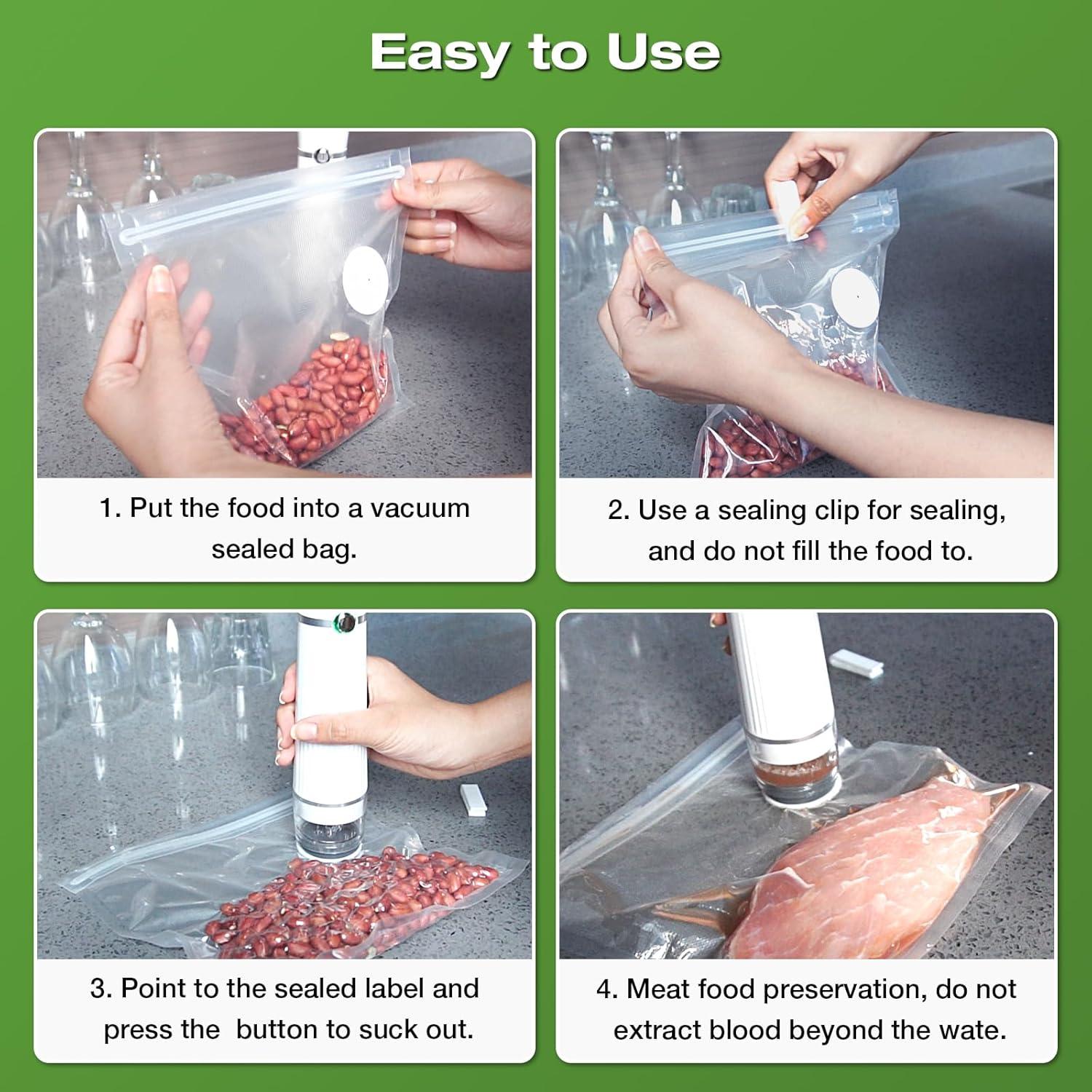 Easy to Use

1. Put the food into a vacuum sealed bag.

2. Use a sealing clip for sealing, and do not fill the food to.

3. Point to the sealed label and press the  button to suck out.

4. Meat food preservation, do not extract blood beyond the wate.