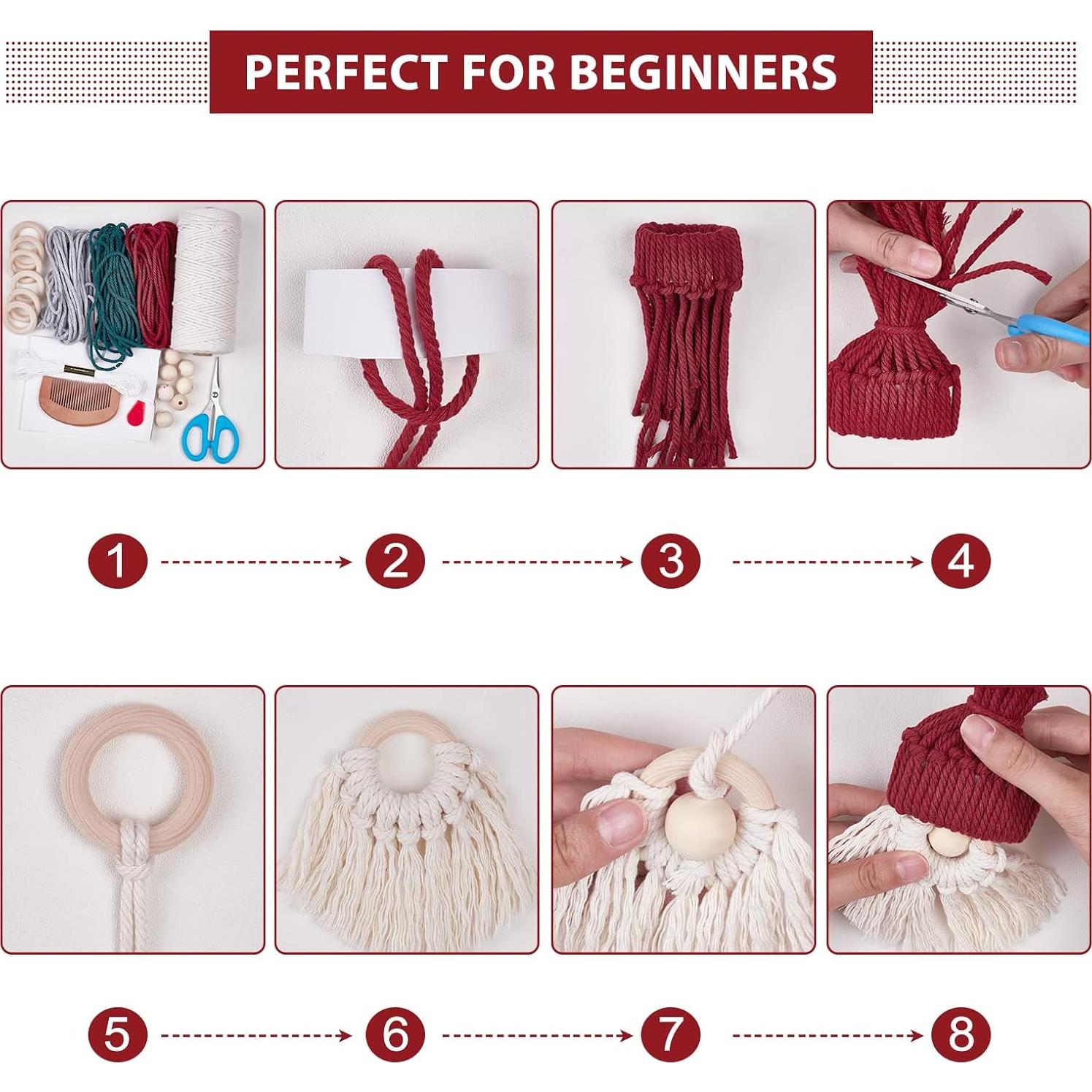 PERFECT FOR BEGINNERS

1
2
3
4

5
6
7
8