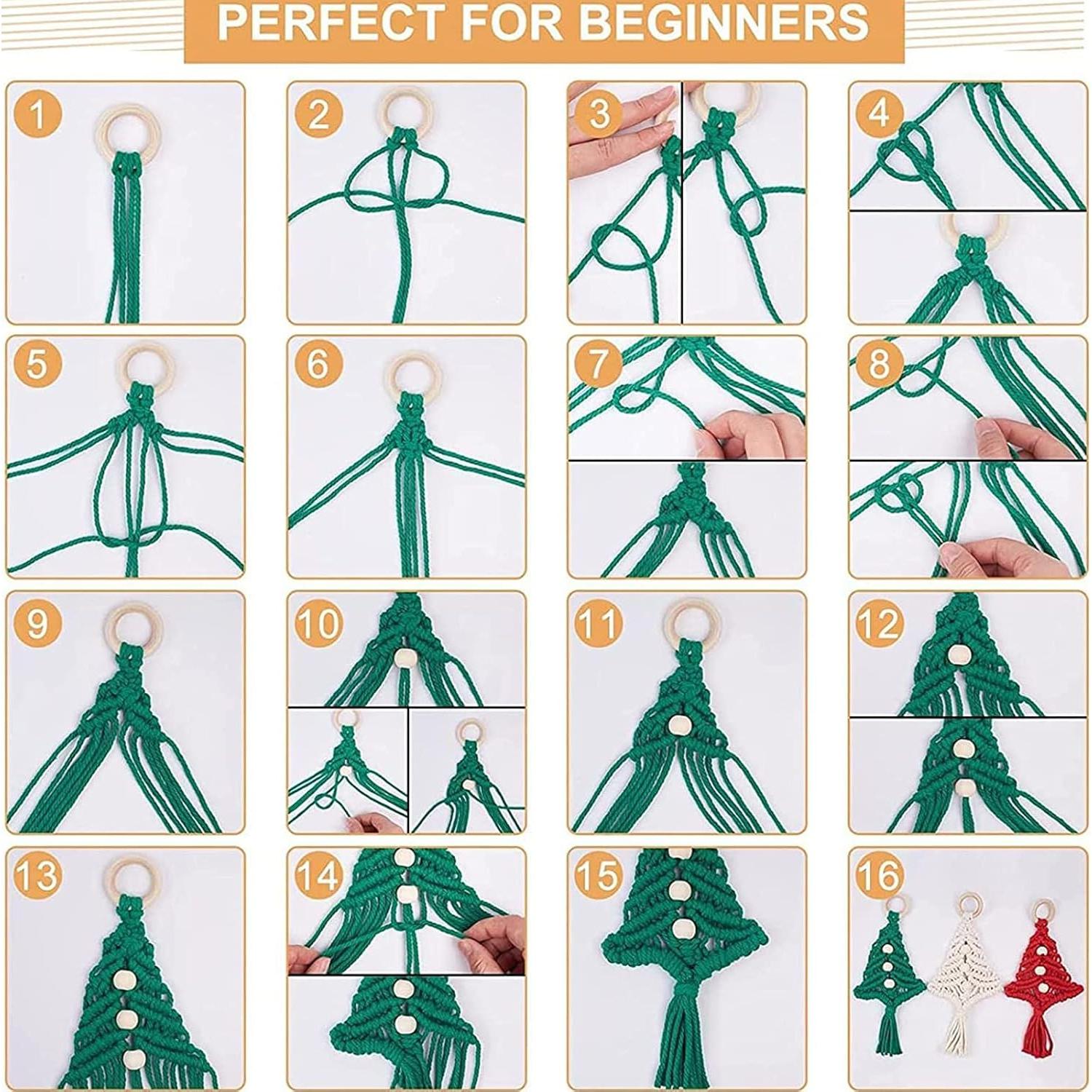 PERFECT FOR BEGINNERS

1

2

3

4

5

6

7

8

9

10

11

12

13

14

15

16