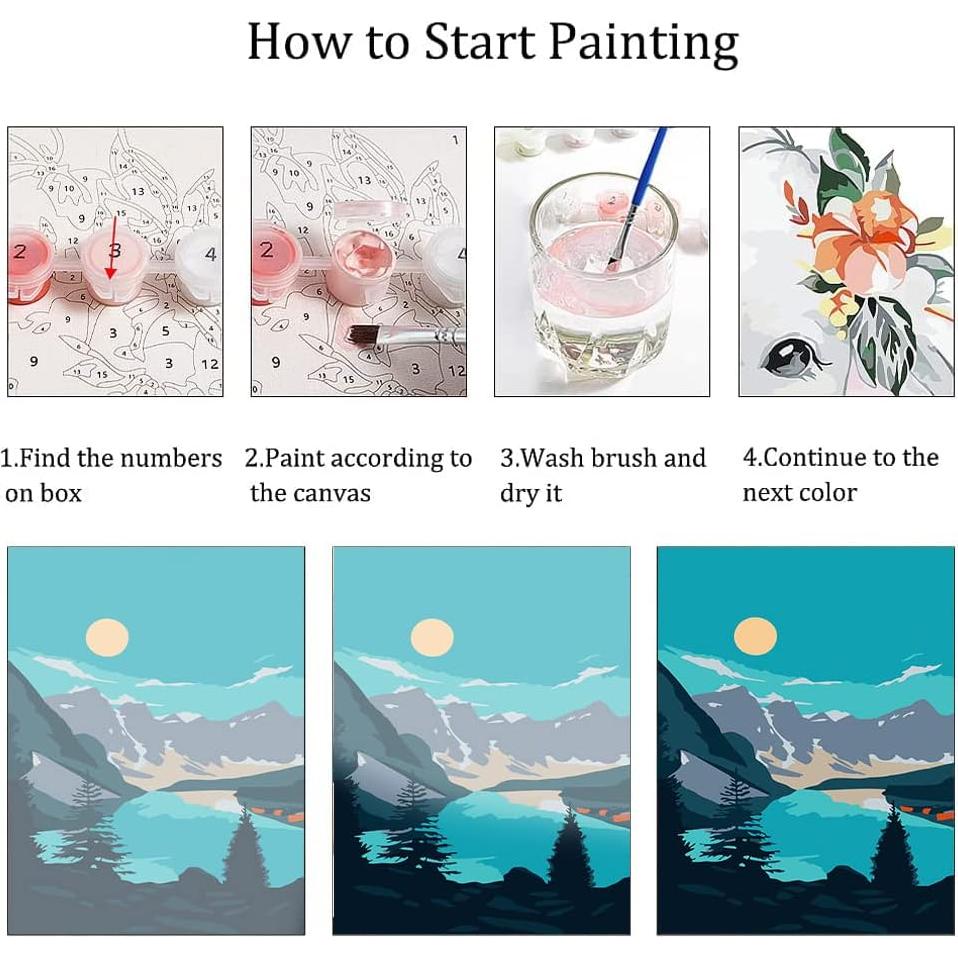 How to Start Painting

1.Find the numbers on box

2.Paint according to the canvas

3.Wash brush and dry it

4.Continue to the next color