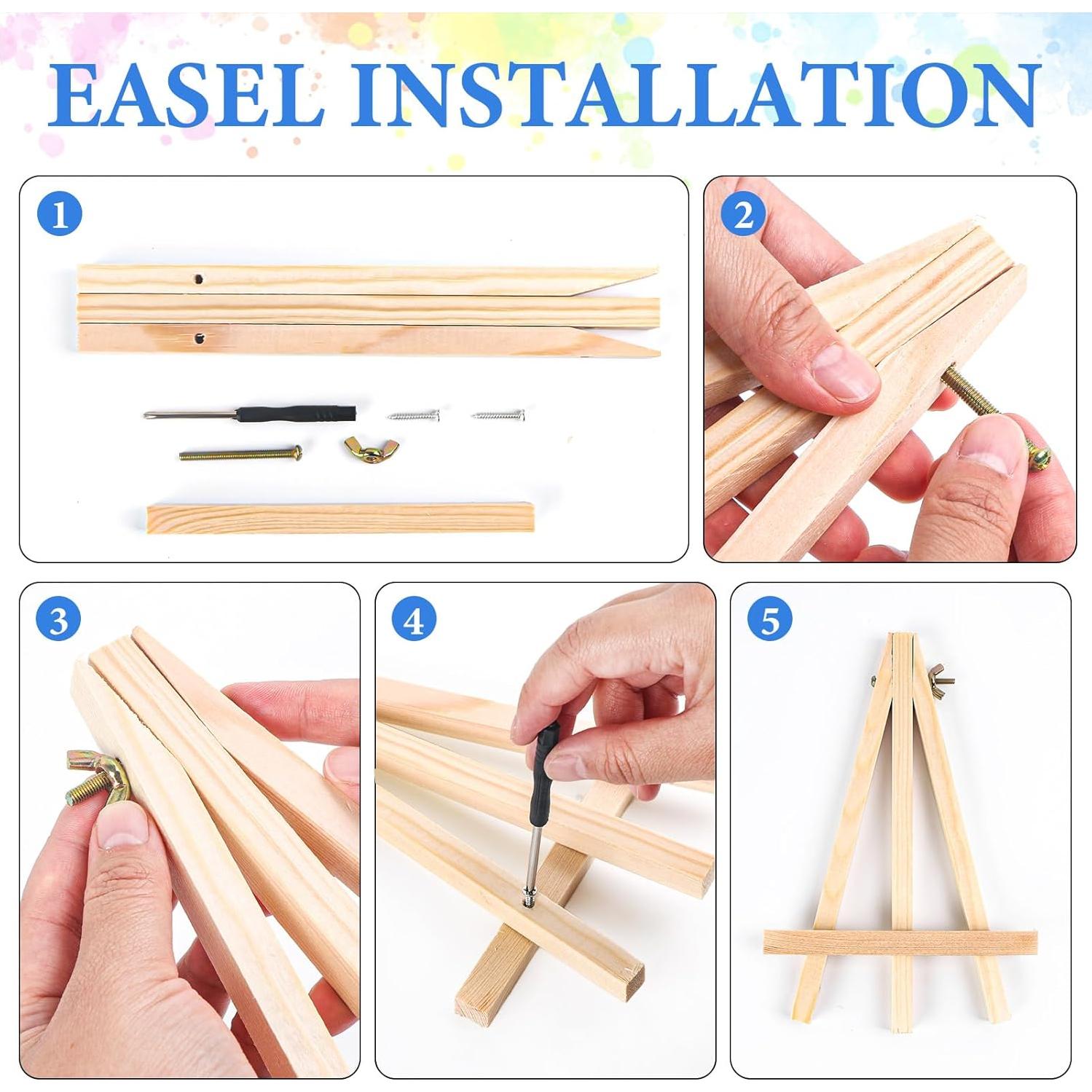 EASEL INSTALLATION

1

2

3

4

5