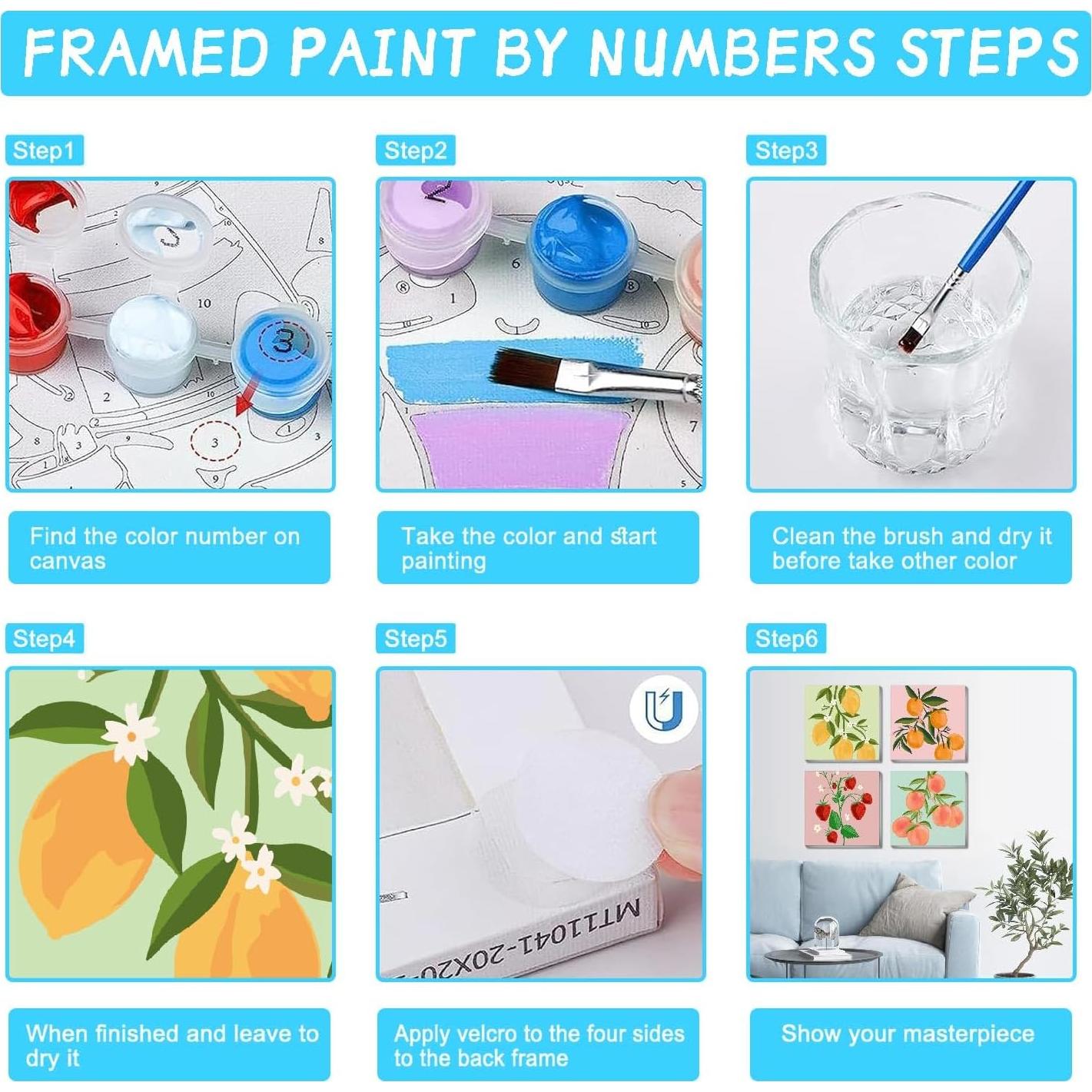 FRAMED PAINT BY NUMBERS STEPS

Step1

Find the color number on canvas

Step2

Take the color and start painting

Step3

Clean the brush and dry it before take other color

Step4

When finished and leave to dry it

Step5

MT11041-20X20

Apply velcro to the four sides to the back frame

Step6

Show your masterpiece